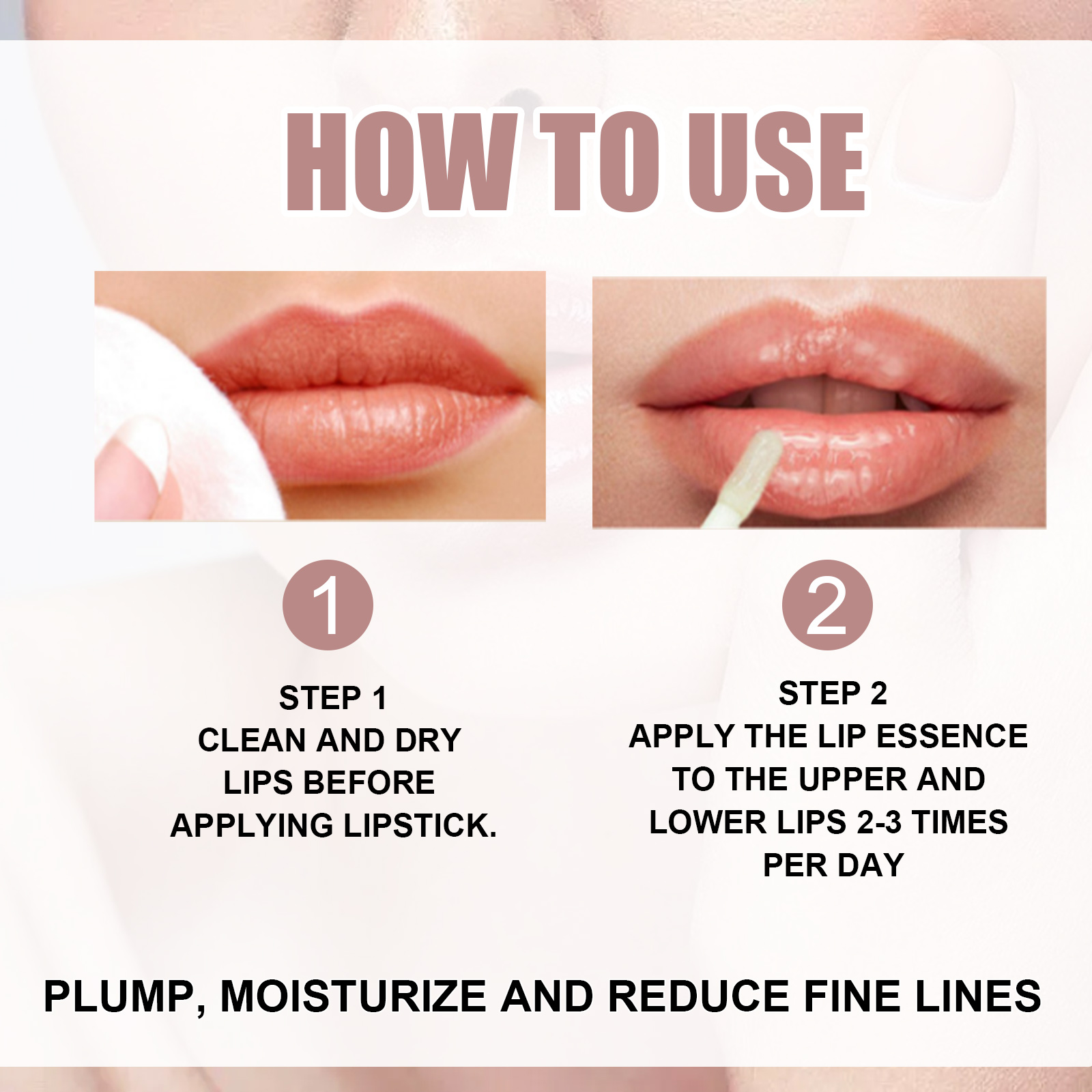 HOW TO USE

1

STEP 1
CLEAN AND DRY LIPS BEFORE APPLYING LIPSTICK.

2

STEP 2
APPLY THE LIP ESSENCE TO THE UPPER AND LOWER LIPS 2-3 TIMES PER DAY

PLUMP, MOISTURIZE AND REDUCE FINE LINES