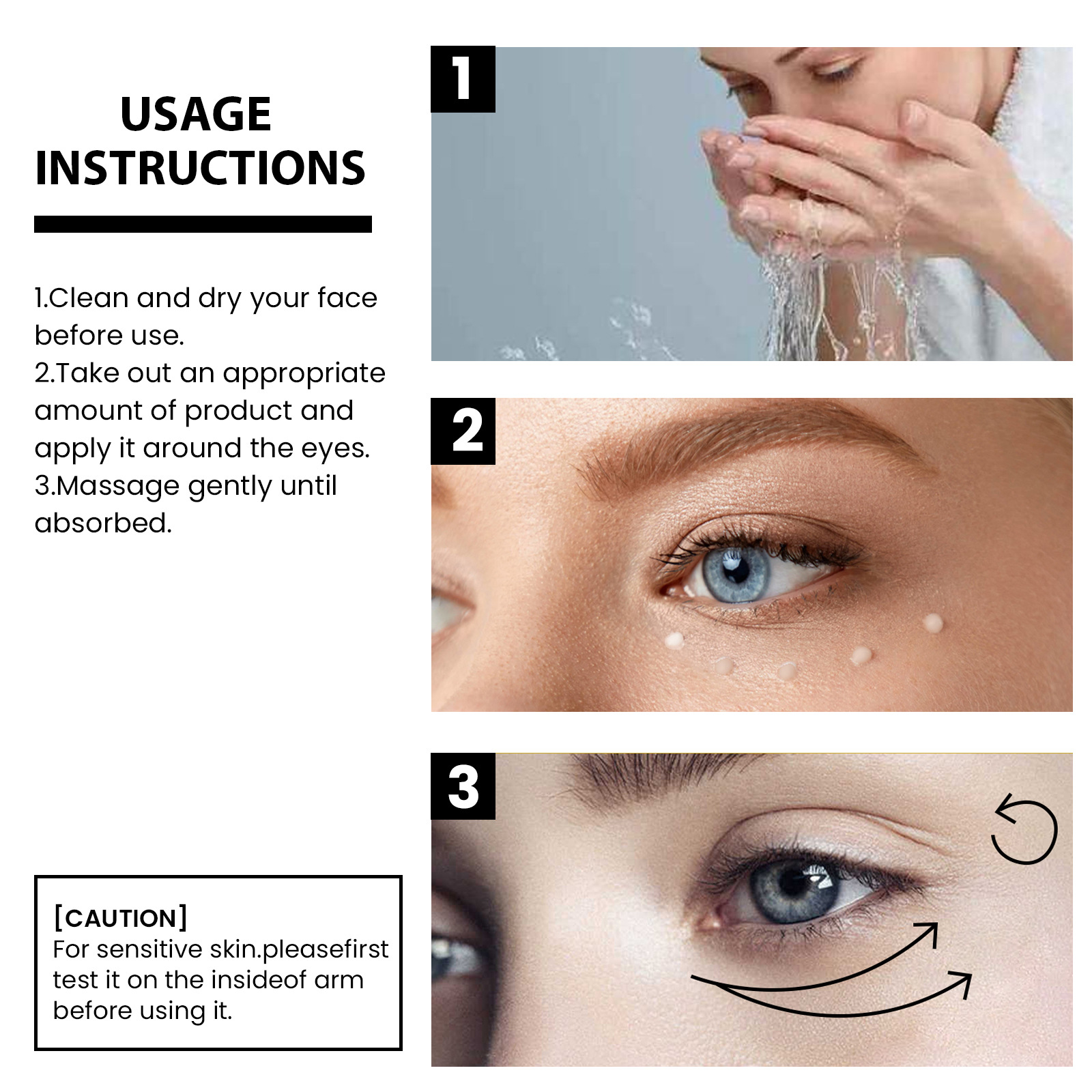 USAGE INSTRUCTIONS

1.Clean and dry your face before use.
2.Take out an appropriate amount of product and apply it around the eyes.
3.Massage gently until absorbed.

[CAUTION]
For sensitive skin.pleasefirst test it on the insideof arm before using it.

1

2

3