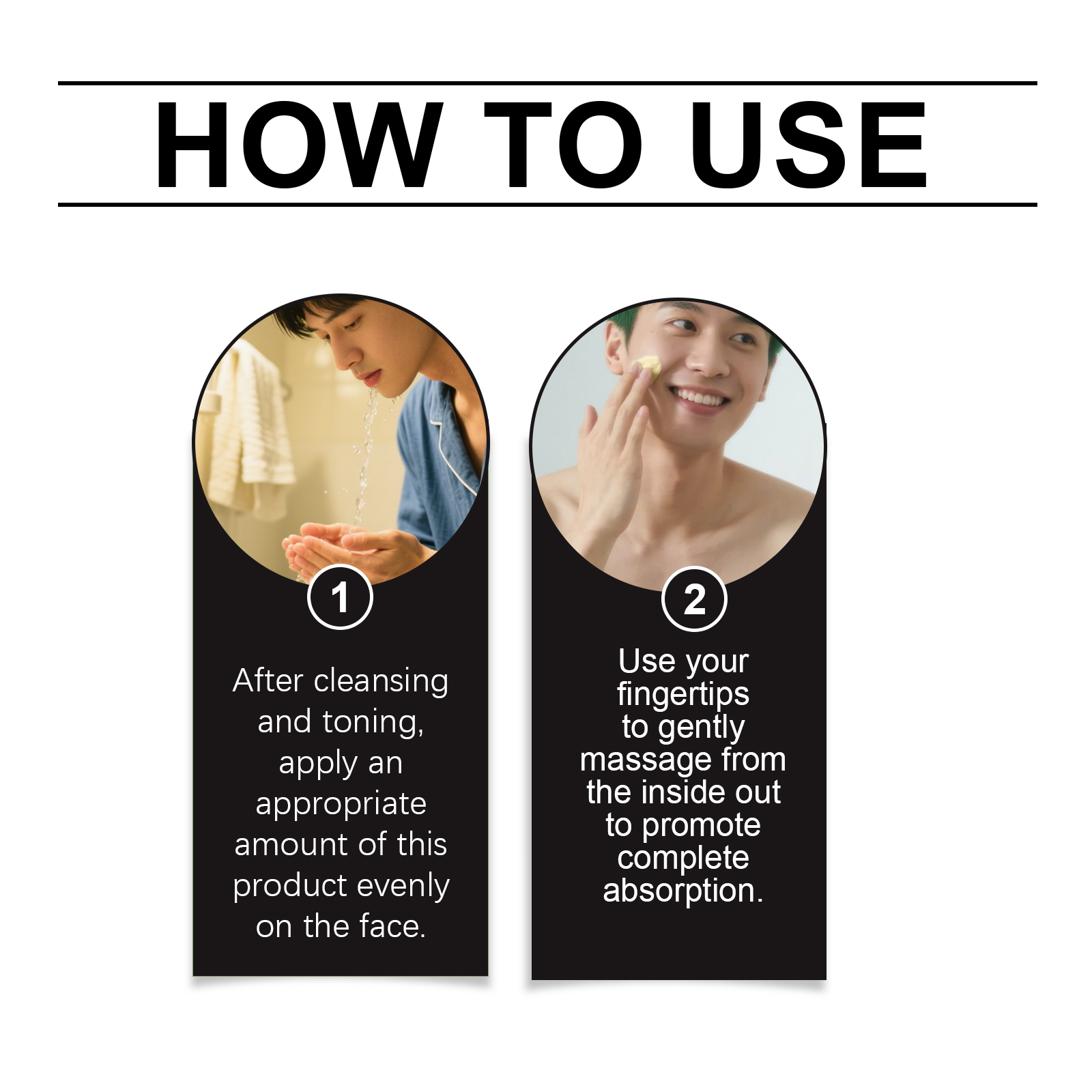 HOW TO USE

1

After cleansing and toning, apply an appropriate amount of this product evenly on the face.

2

Use your fingertips to gently massage from the inside out to promote complete absorption.