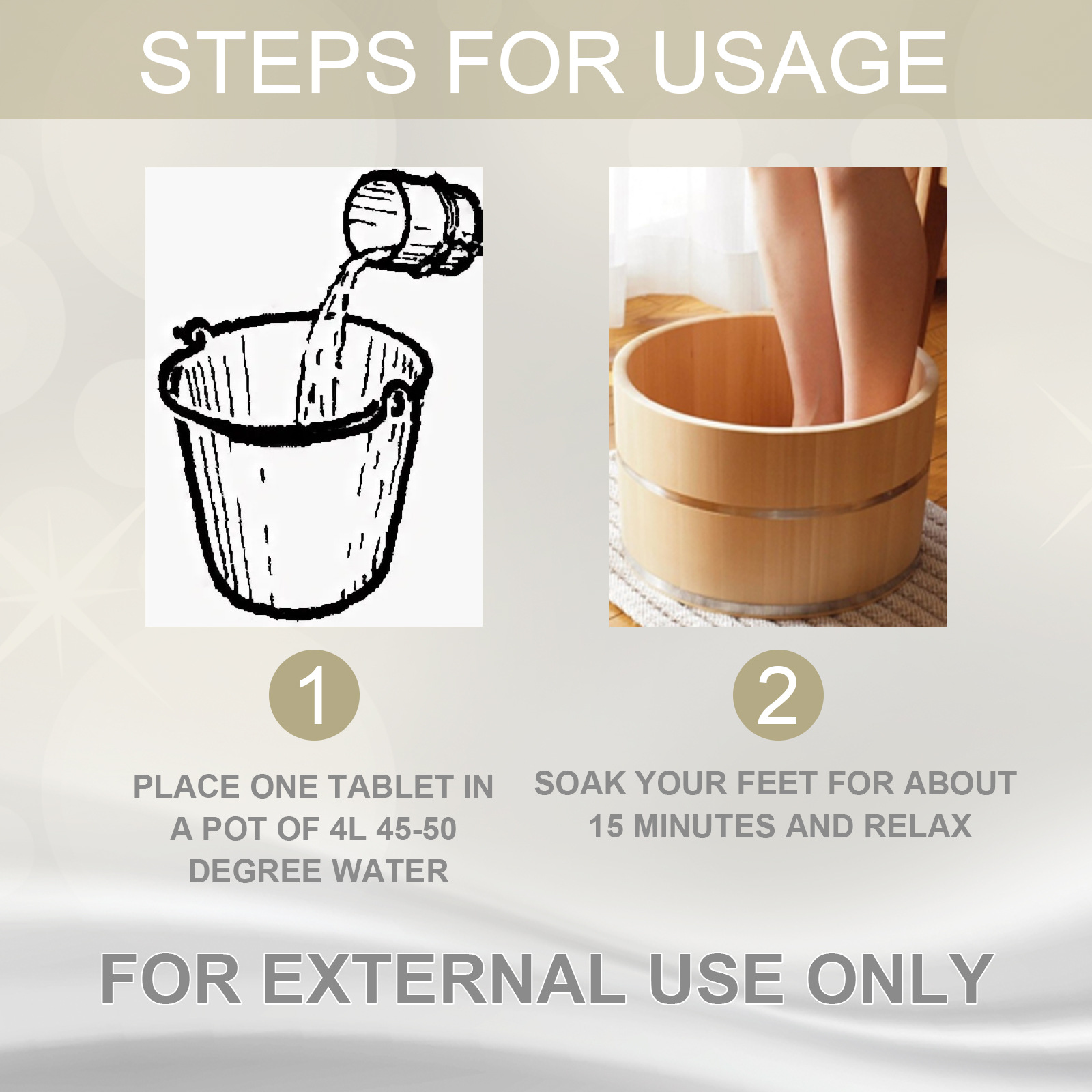 STEPS FOR USAGE

1

PLACE ONE TABLET IN A POT OF 4L 45-50 DEGREE WATER

2

SOAK YOUR FEET FOR ABOUT 15 MINUTES AND RELAX

FOR EXTERNAL USE ONLY