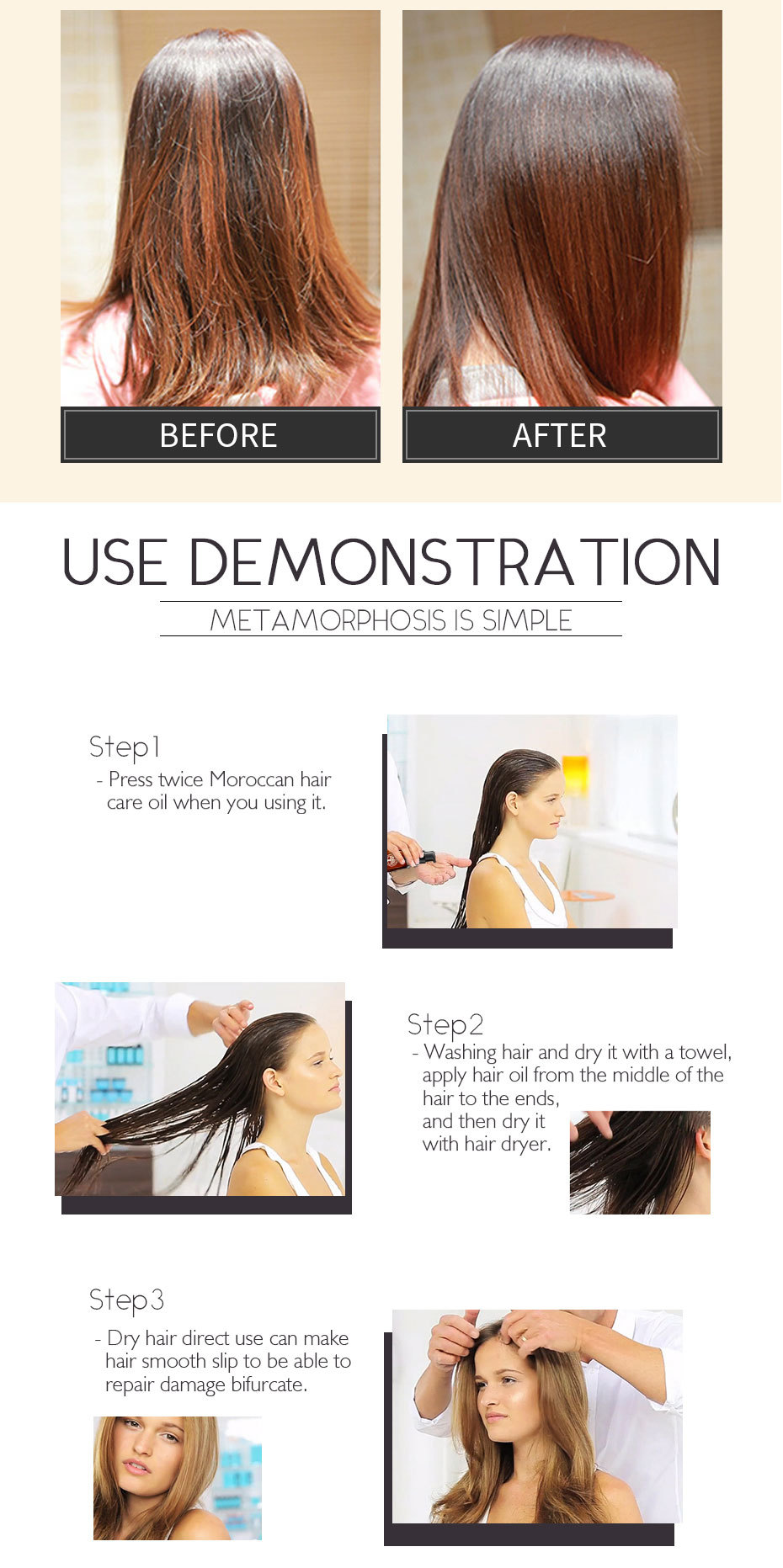 BEFORE

AFTER

USE DEMONSTRATION

METAMORPHOSIS IS SIMPLE

Step1
- Press twice Moroccan hair care oil when you using it.

Step2
- Washing hair and dry it with a towel, apply hair oil from the middle of the hair to the ends, and then dry it with hair dryer.

Step3
- Dry hair direct use can make hair smooth slip to be able to repair damage bifurcate.