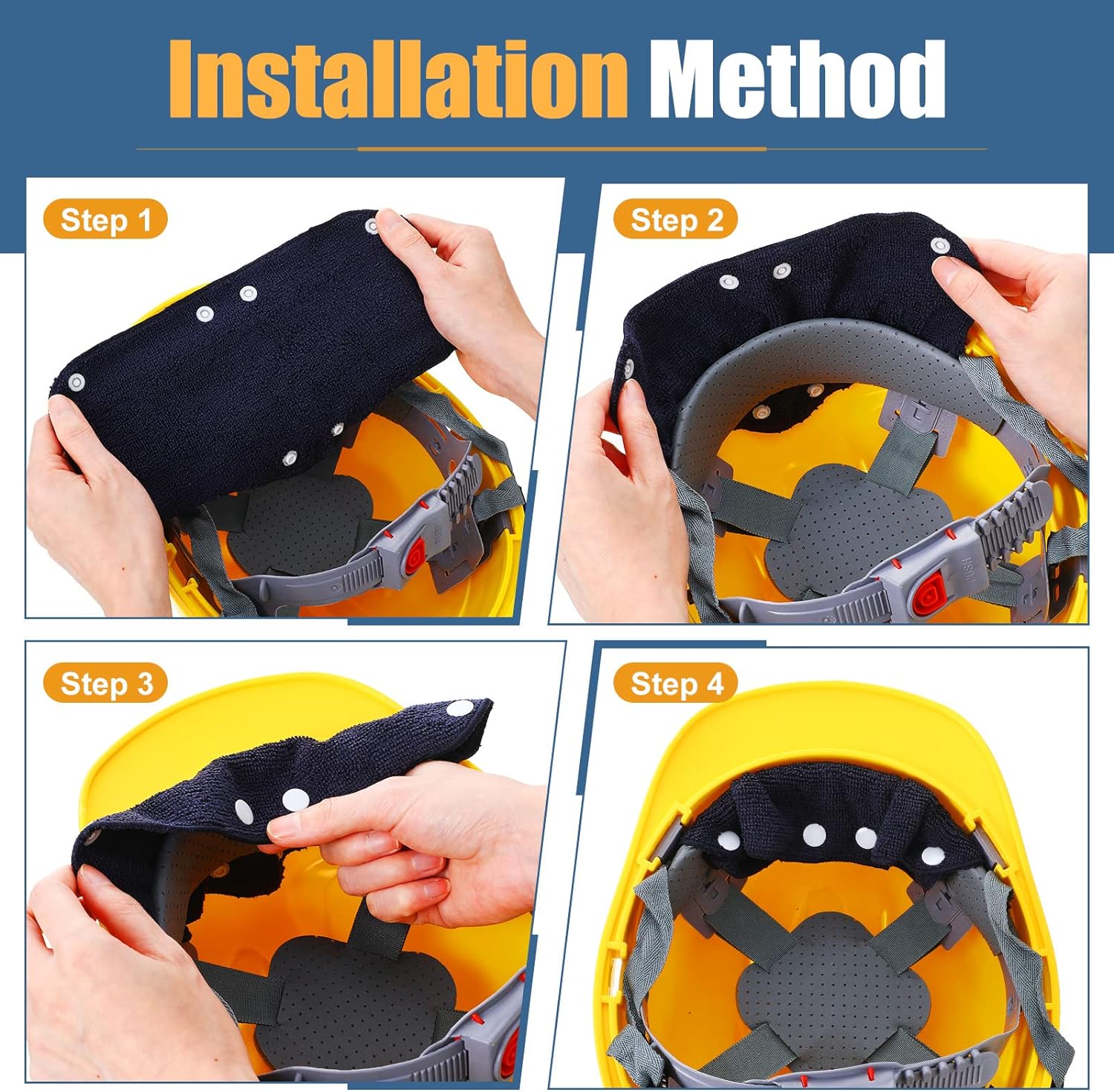 Installation Method

Step 1

Step 2

PUSH

Step 3

Step 4