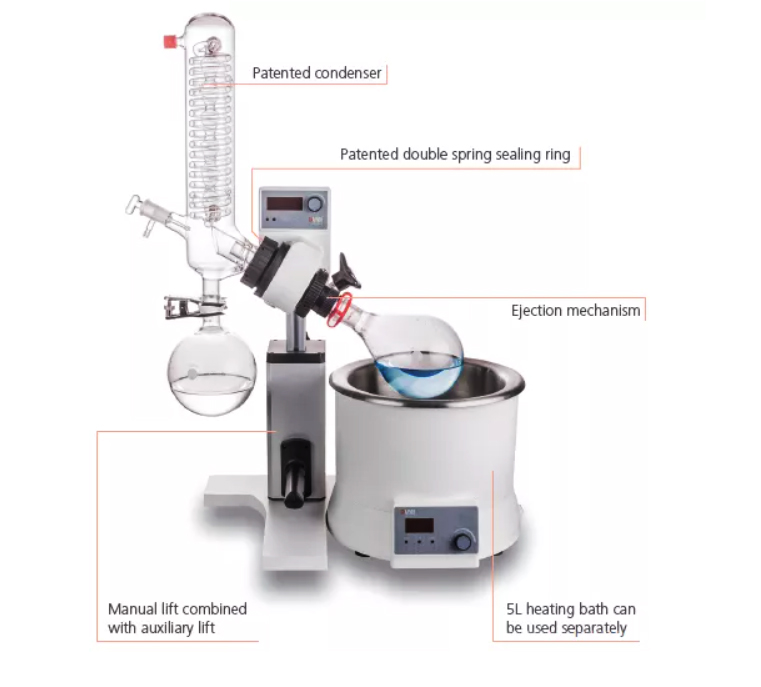 Patented condenser

Patented double spring sealing ring

Ejection mechanism

Manual lift combined with auxiliary lift

5L heating bath can be used separately