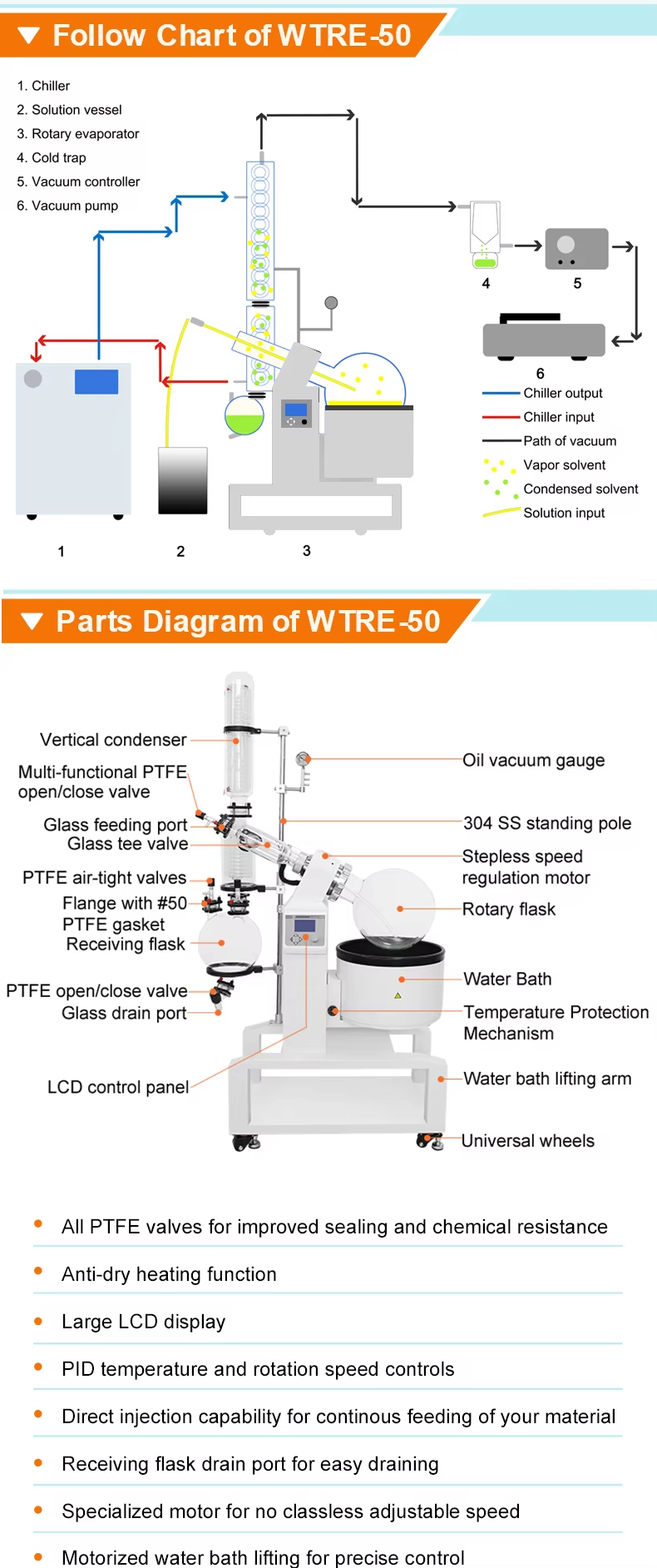 Follow Chart of WTRE-50

1. Chiller
2. Solution vessel
3. Rotary evaporator
4. Cold trap
5. Vacuum controller
6. Vacuum pump

4
5
6
Chiller output
Chiller input
Path of vacuum
Vapor solvent
Condensed solvent
Solution input

1
2
3

Parts Diagram of WTRE-50

Vertical condenser
Multi-functional PTFE open/close valve
Glass feeding port
Glass tee valve
PTFE air-tight valves
Flange with #50 PTFE gasket
Receiving flask
PTFE open/close valve
Glass drain port
LCD control panel
Oil vacuum gauge
304 SS standing pole
Stepless speed regulation motor
Rotary flask
Water Bath
Temperature Protection Mechanism
Water bath lifting arm
Universal wheels

All PTFE valves for improved sealing and chemical resistance
Anti-dry heating function
Large LCD display
PID temperature and rotation speed controls
Direct injection capability for continous feeding of your material
Receiving flask drain port for easy draining
Specialized motor for no classless adjustable speed
Motorized water bath lifting for precise control