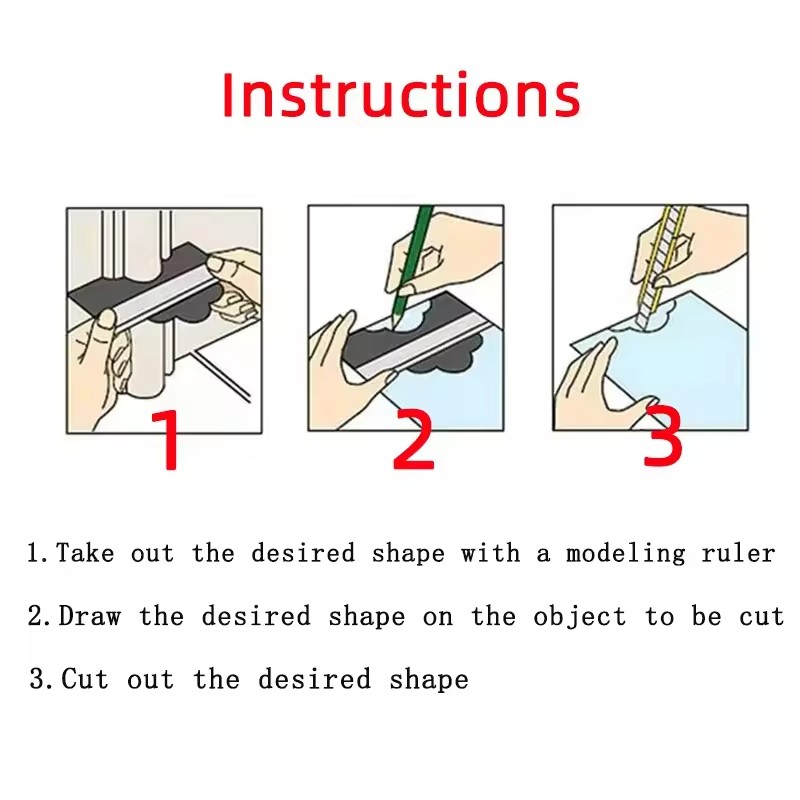 Instructions

1

2

3

1. Take out the desired shape with a modeling ruler

2. Draw the desired shape on the object to be cut

3. Cut out the desired shape