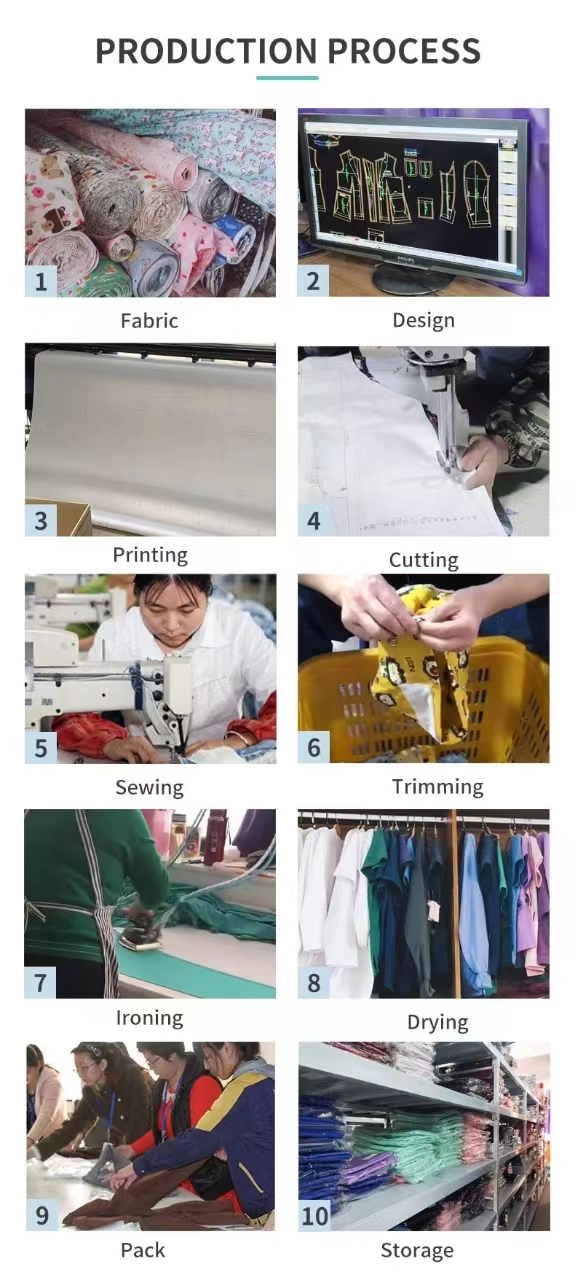 PRODUCTION PROCESS

1
Fabric

2
PHILIPS
Design

3
Printing

4
Cutting

5
Sewing

6
Trimming

7
Ironing

8
Drying

9
Pack

10
Storage