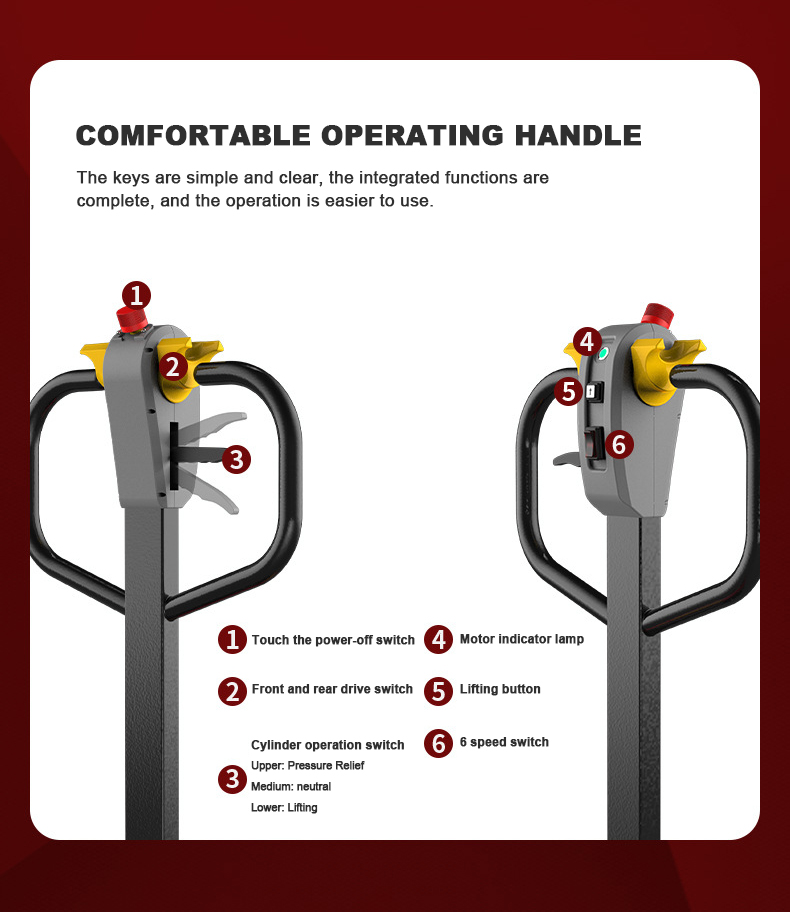 COMFORTABLE OPERATING HANDLE

The keys are simple and clear, the integrated functions are complete, and the operation is easier to use.

1

2

3

4

5

6

1 Touch the power-off switch

2 Front and rear drive switch

3 Cylinder operation switch
Upper: Pressure Relief
Medium: neutral
Lower: Lifting

4 Motor indicator lamp

5 Lifting button

6 6 speed switch