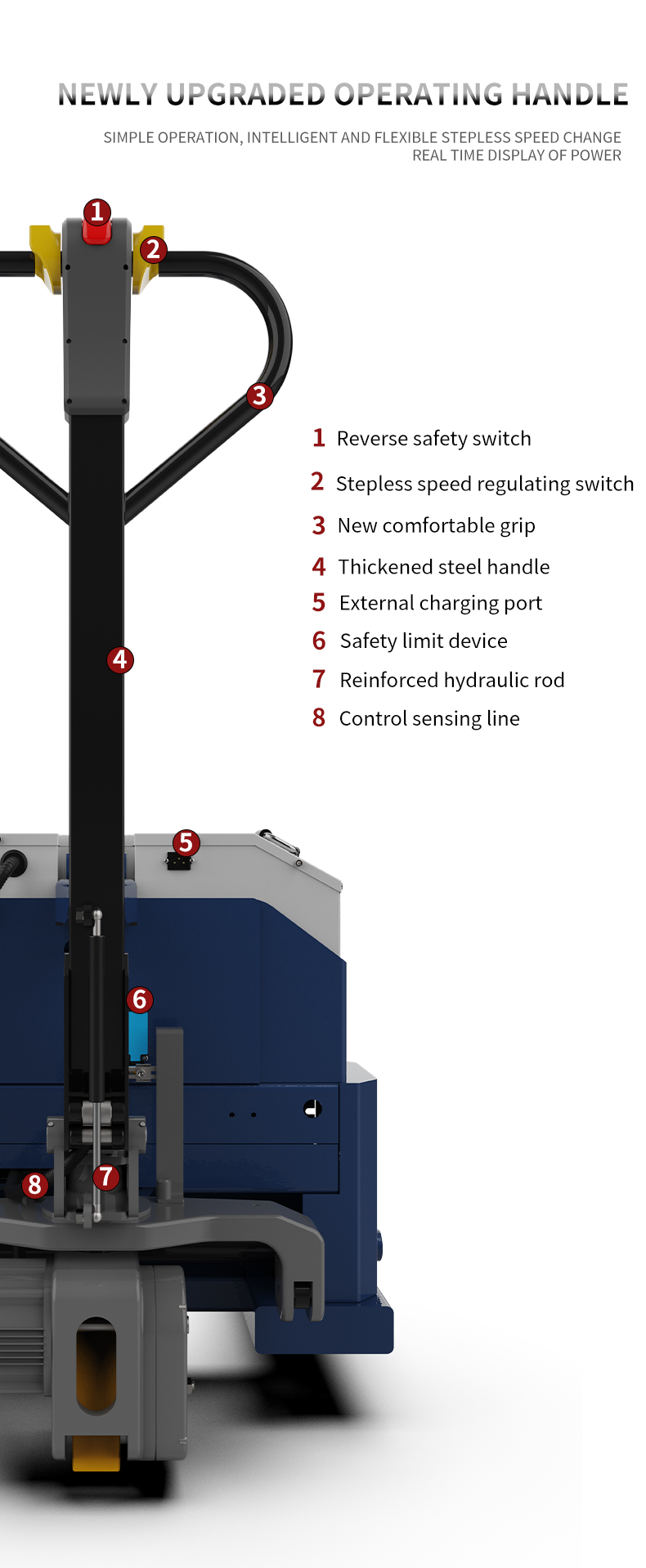 NEWLY UPGRADED OPERATING HANDLE

SIMPLE OPERATION, INTELLIGENT AND FLEXIBLE STEPLESS SPEED CHANGE
REAL TIME DISPLAY OF POWER

1
2
3

1 Reverse safety switch
2 Stepless speed regulating switch
3 New comfortable grip
4 Thickened steel handle
5 External charging port
6 Safety limit device
7 Reinforced hydraulic rod
8 Control sensing line

4
5
6
8
7