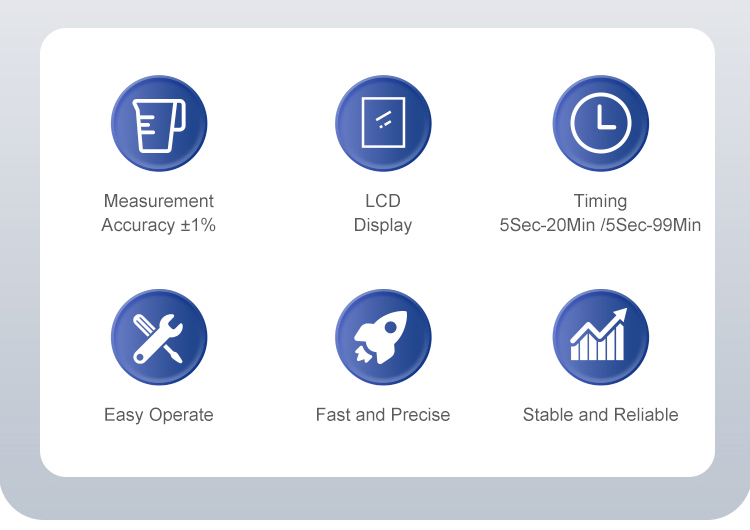 Measurement
Accuracy ±1%

LCD
Display

Timing
5Sec-20Min /5Sec-99Min

Easy Operate

Fast and Precise

Stable and Reliable