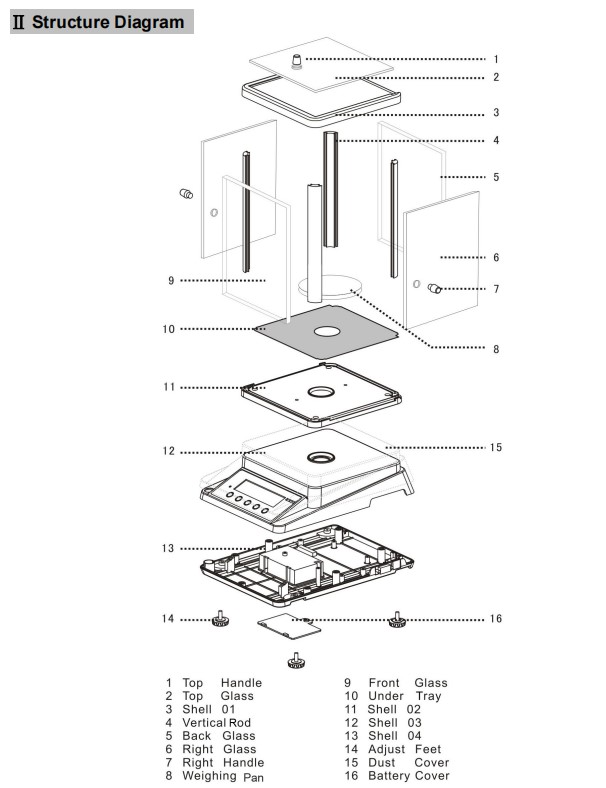 Ⅱ Structure Diagram

1
2
3
4
5
6
7
8
9
10
11
12
15
13
14
16

1 Top Handle
2 Top Glass
3 Shell 01
4 Vertical Rod
5 Back Glass
6 Right Glass
7 Right Handle
8 Weighing Pan

9 Front Glass
10 Under Tray
11 Shell 02
12 Shell 03
13 Shell 04
14 Adjust Feet
15 Dust Cover
16 Battery Cover