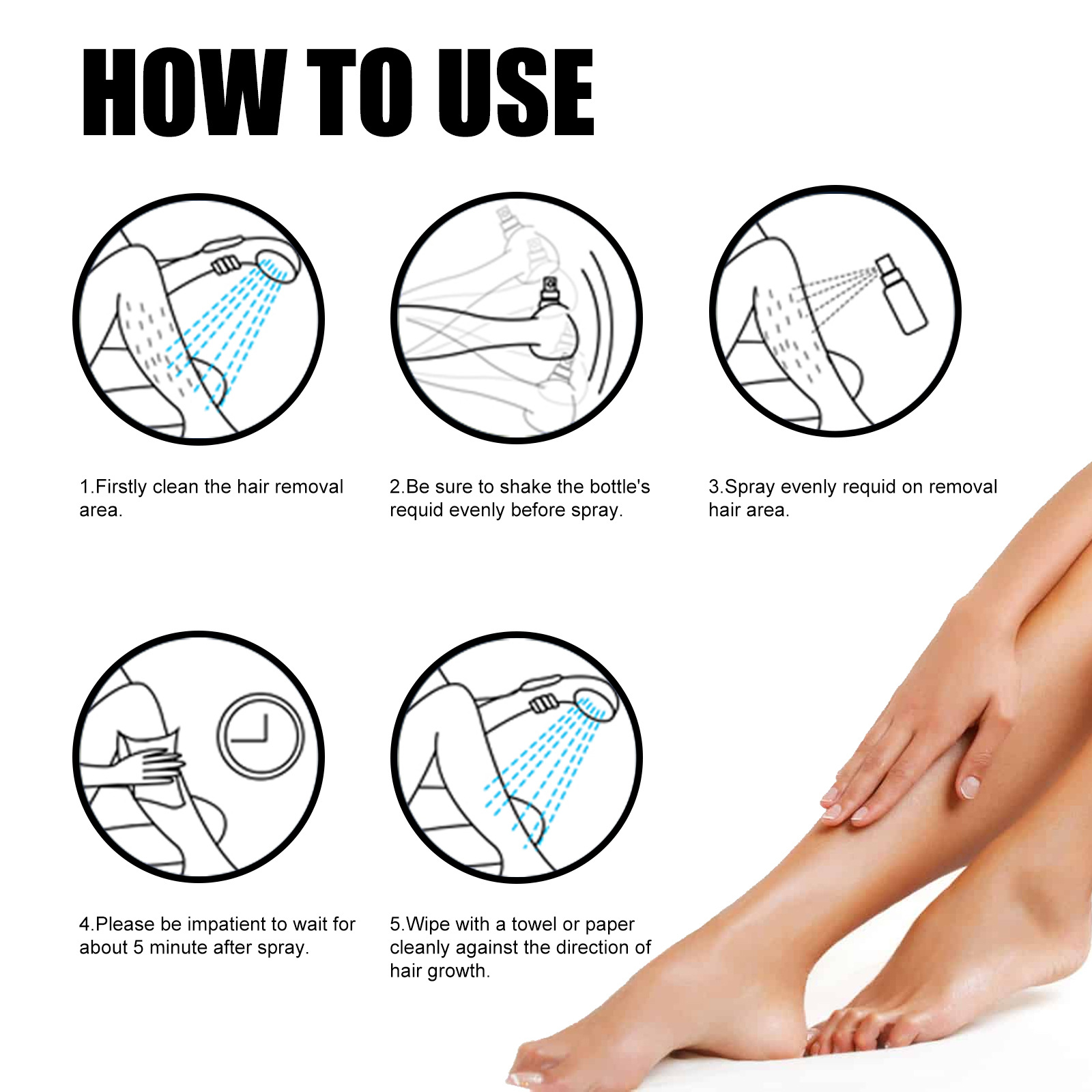 HOW TO USE

1.Firstly clean the hair removal area.

2.Be sure to shake the bottle's requid evenly before spray.

3.Spray evenly requid on removal hair area.

4.Please be impatient to wait for about 5 minute after spray.

5.Wipe with a towel or paper cleanly against the direction of hair growth.