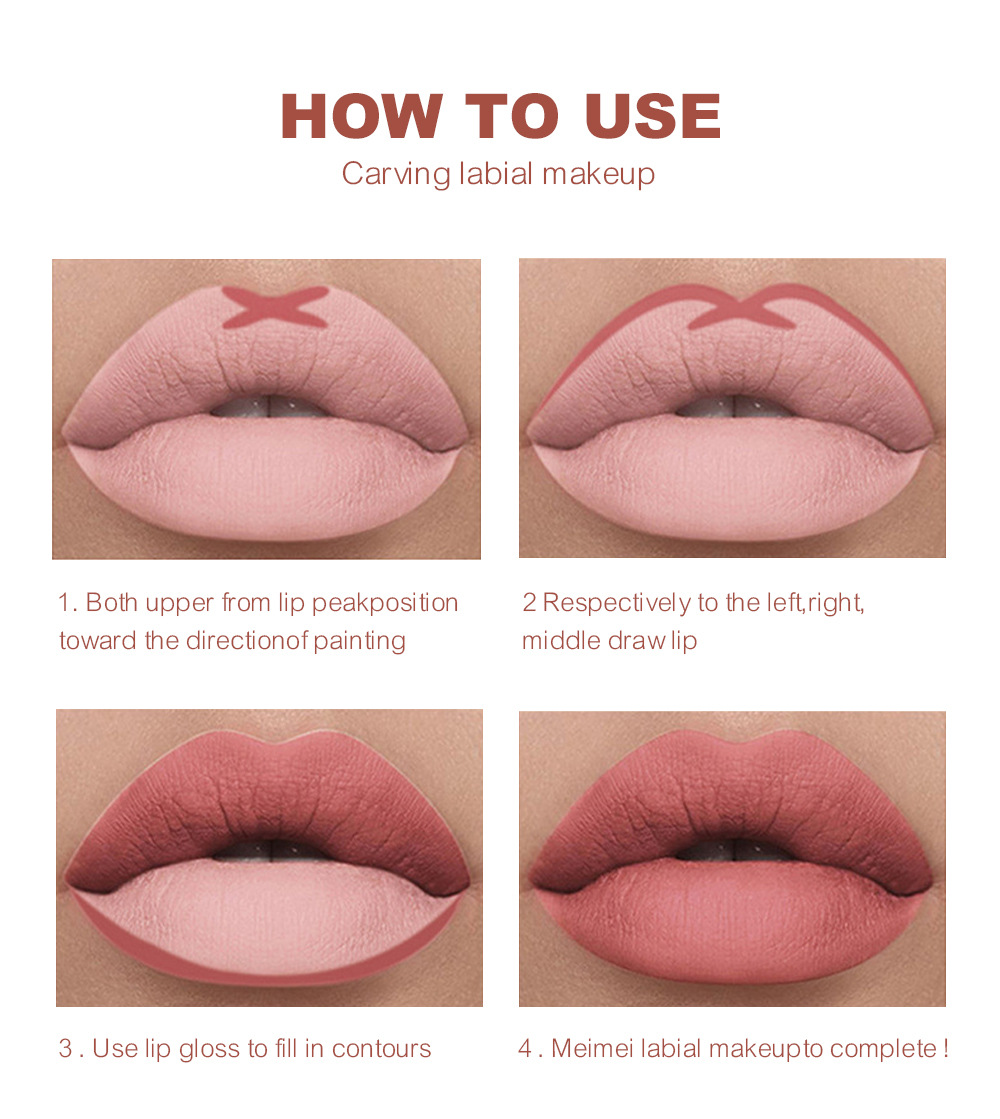 HOW TO USE
Carving labial makeup

1. Both upper from lip peakposition toward the directionof painting

2 Respectively to the left,right, middle draw lip

3 . Use lip gloss to fill in contours

4 . Meimei labial makeupto complete !