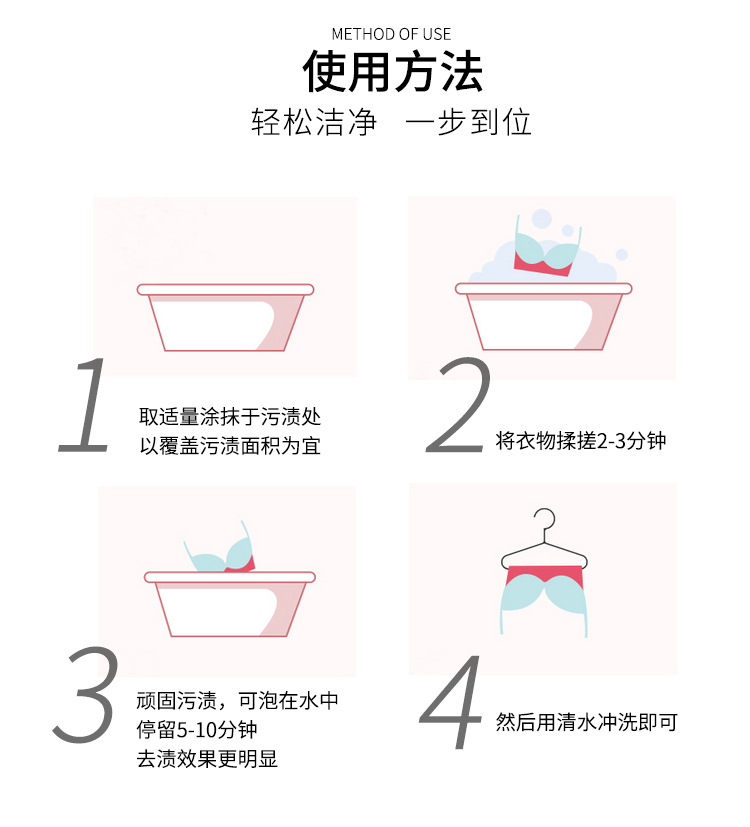 METHOD OF USE
使用方法
轻松洁净 一步到位

1
取适量涂抹于污渍处
以覆盖污渍面积为宜

2
将衣物揉搓2-3分钟

3
顽固污渍，可泡在水中
停留5-10分钟
去渍效果更明显

4
然后用清水冲洗即可