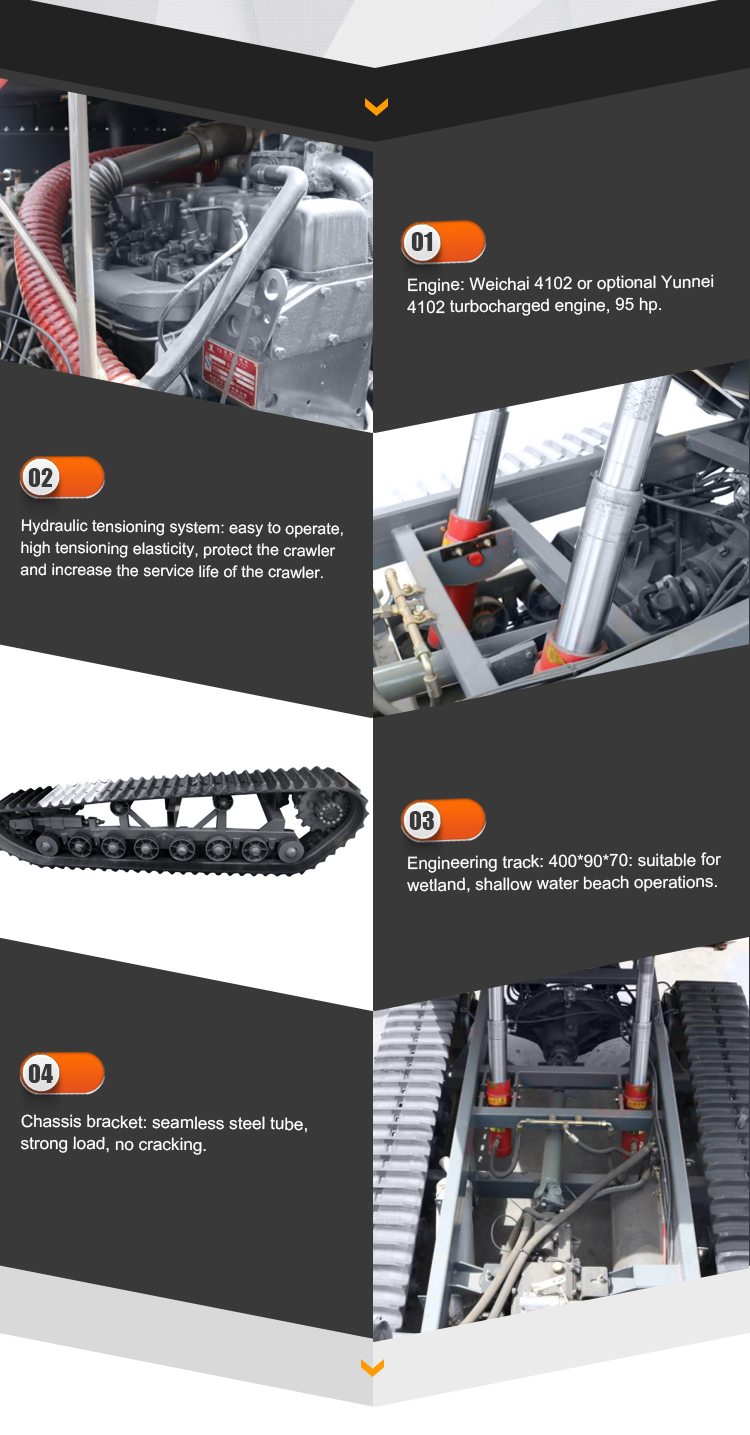 01

Engine: Weichai 4102 or optional Yunnei 4102 turbocharged engine, 95 hp.

02

Hydraulic tensioning system: easy to operate, high tensioning elasticity, protect the crawler and increase the service life of the crawler.

03

Engineering track: 400*90*70: suitable for wetland, shallow water beach operations.

04

Chassis bracket: seamless steel tube, strong load, no cracking.