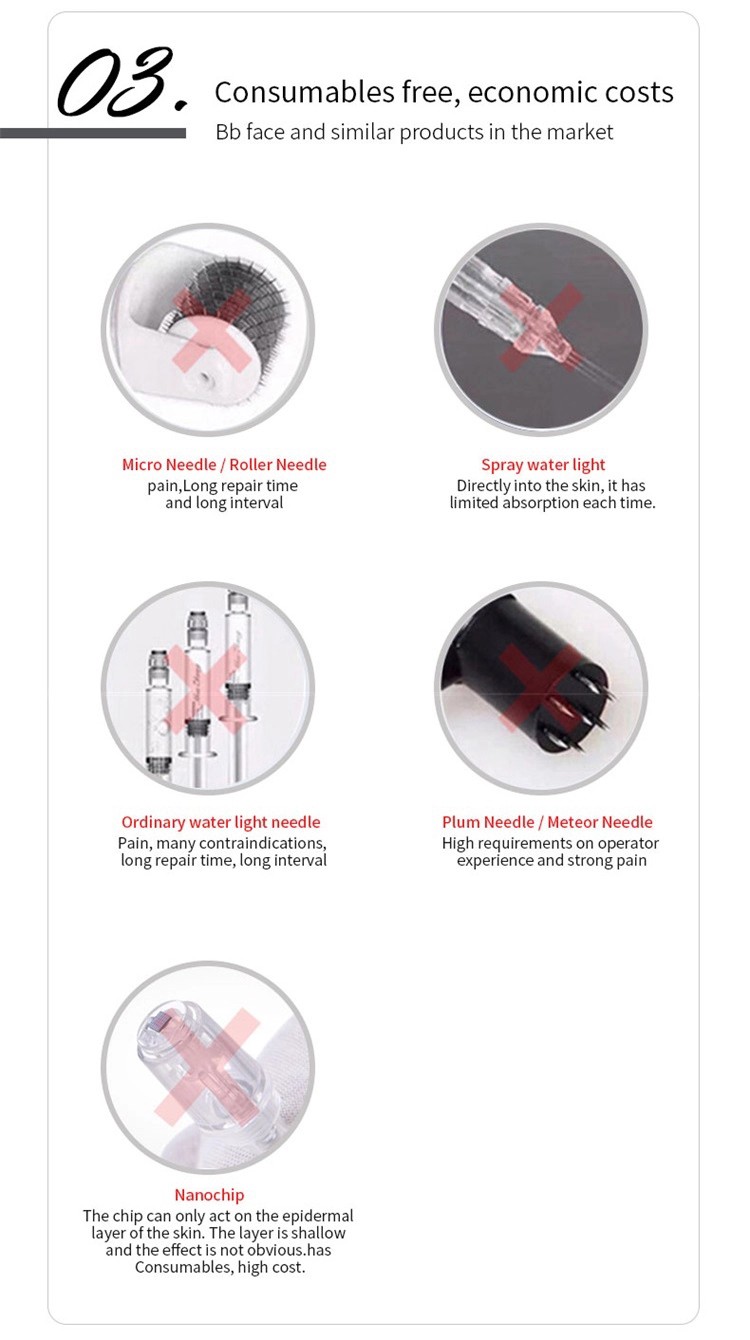 03.

Consumables free, economic costs

Bb face and similar products in the market

Micro Needle / Roller Needle
pain,Long repair time and long interval

Spray water light
Directly into the skin, it has limited absorption each time.

Ordinary water light needle
Pain, many contraindications, long repair time, long interval

Plum Needle / Meteor Needle
High requirements on operator experience and strong pain

Nanochip
The chip can only act on the epidermal layer of the skin. The layer is shallow and the effect is not obvious.has Consumables, high cost.