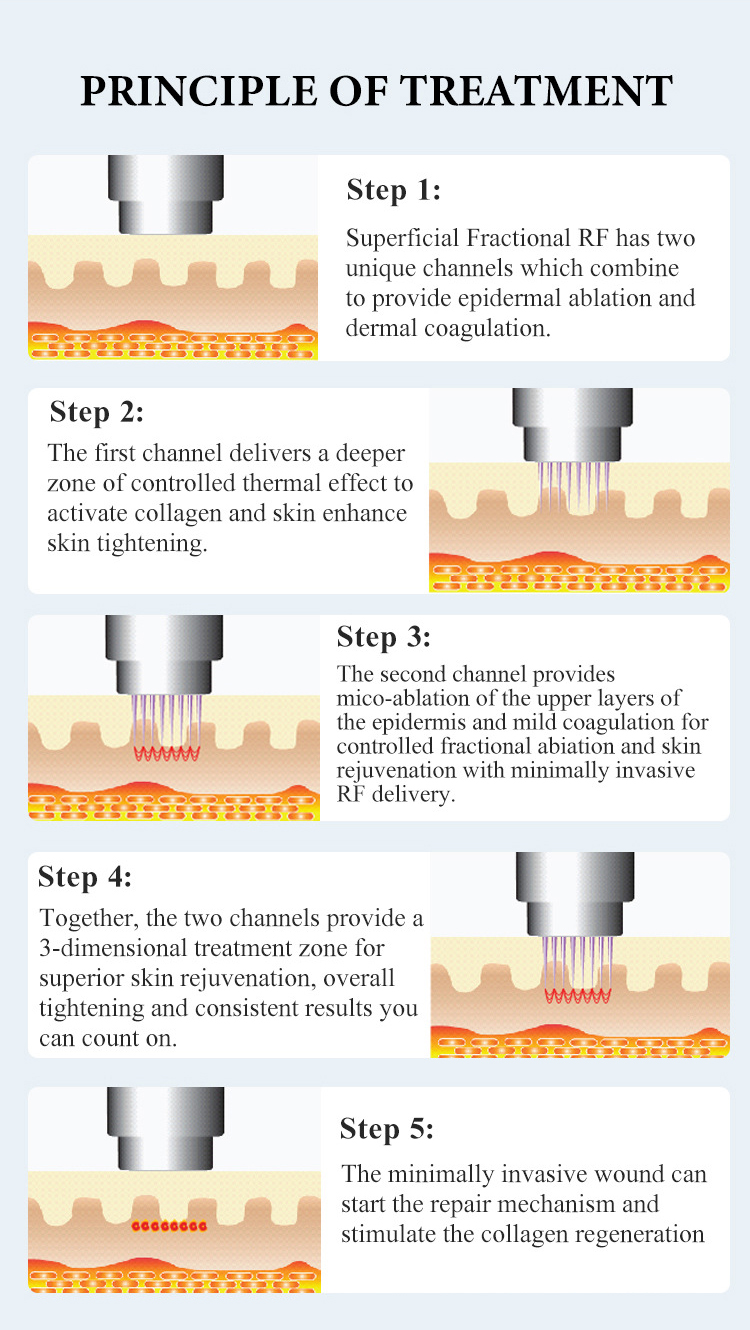 PRINCIPLE OF TREATMENT

Step 1:

Superficial Fractional RF has two unique channels which combine to provide epidermal ablation and dermal coagulation.

Step 2:

The first channel delivers a deeper zone of controlled thermal effect to activate collagen and skin enhance skin tightening.

Step 3:

The second channel provides mico-ablation of the upper layers of the epidermis and mild coagulation for controlled fractional abiation and skin rejuvenation with minimally invasive RF delivery.

Step 4:

Together, the two channels provide a 3-dimensional treatment zone for superior skin rejuvenation, overall tightening and consistent results you can count on.

Step 5:

The minimally invasive wound can start the repair mechanism and stimulate the collagen regeneration