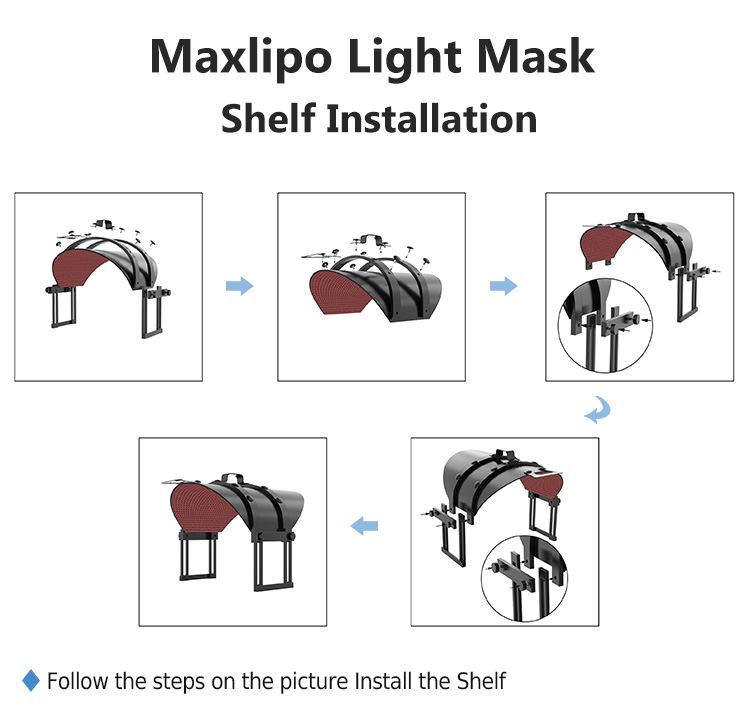 Maxlipo Light Mask

Shelf Installation

◆ Follow the steps on the picture Install the Shelf