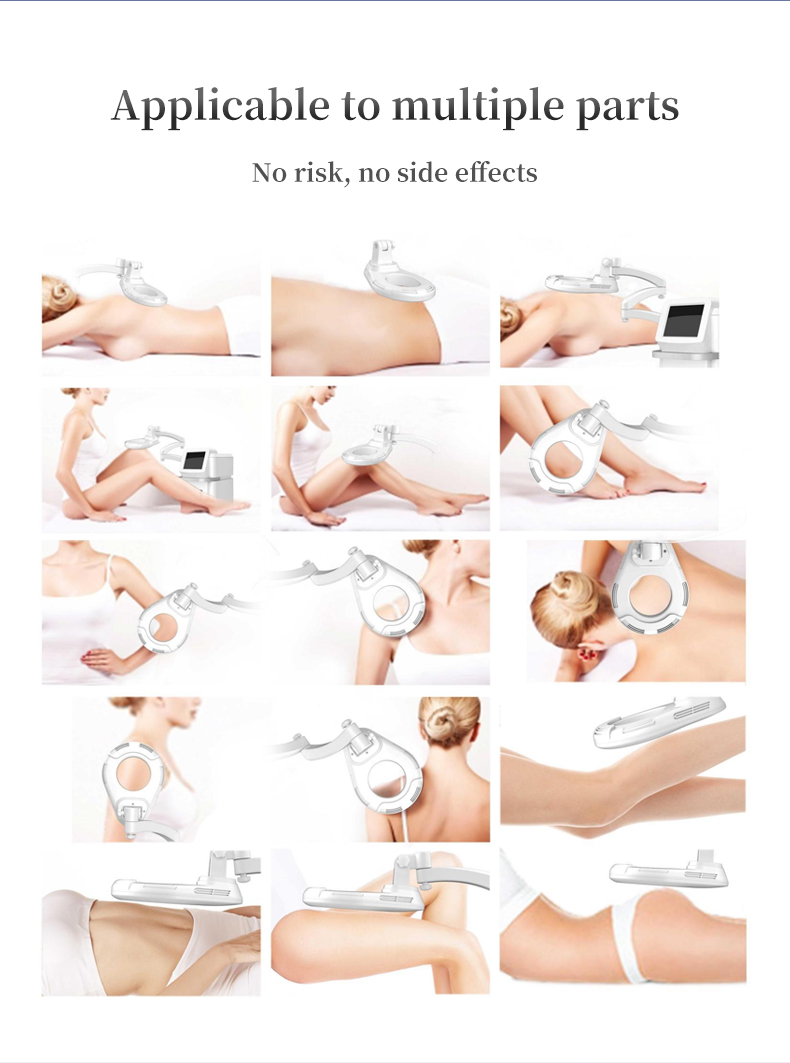 Applicable to multiple parts

No risk, no side effects