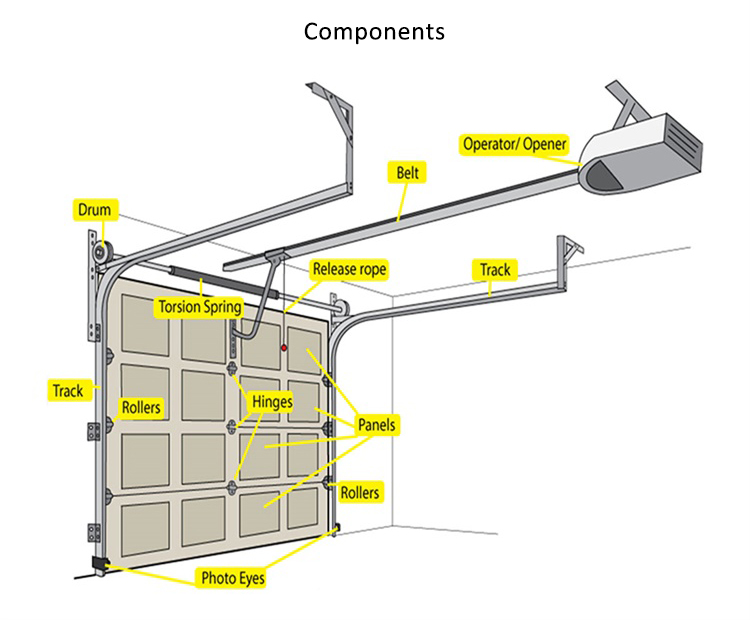 Components

Operator/ Opener

Belt

Drum

Release rope

Track

Torsion Spring

Track

Rollers

Hinges

Panels

Rollers

Photo Eyes