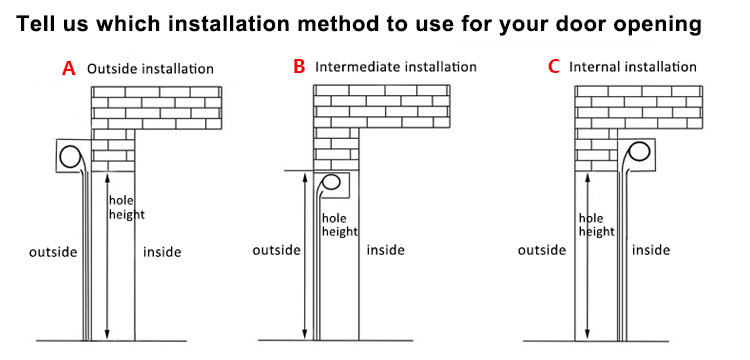 Tell us which installation method to use for your door opening

A Outside installation

hole height

outside

inside

B Intermediate installation

hole height

outside

inside

C Internal installation

hole height

outside

inside