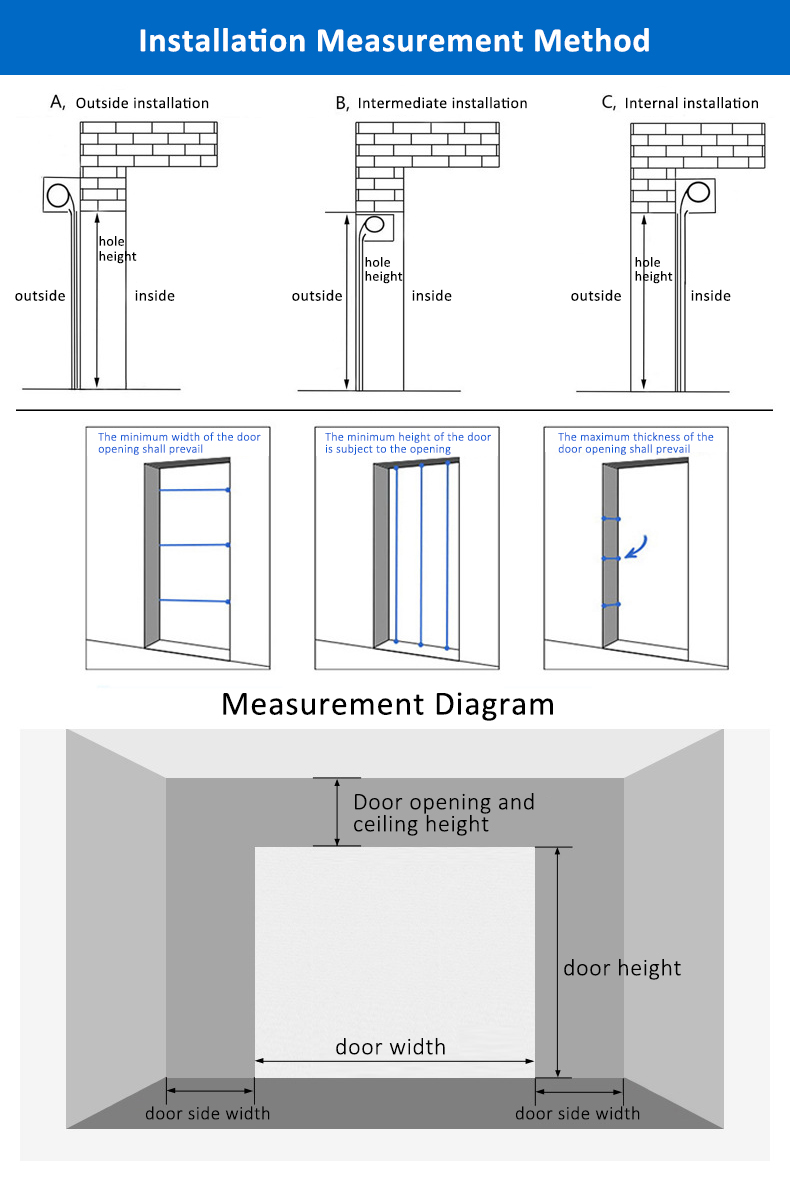 Installation Measurement Method

A, Outside installation

hole height

outside

inside

B, Intermediate installation

hole height

outside

inside

C, Internal installation

hole height

outside

inside

The minimum width of the door opening shall prevail

The minimum height of the door is subject to the opening

The maximum thickness of the door opening shall prevail

Measurement Diagram

Door opening and ceiling height

door height

door width

door side width

door side width