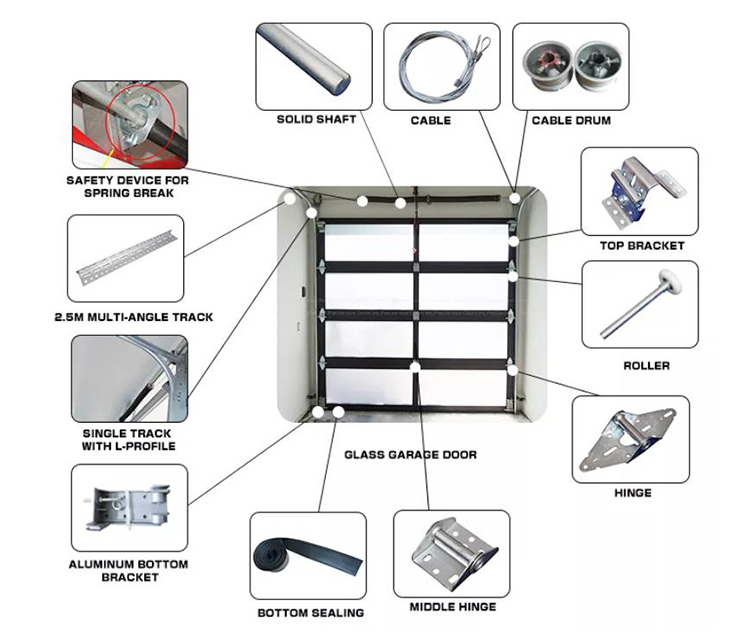 SOLID SHAFT

CABLE

CABLE DRUM

SAFETY DEVICE FOR SPRING BREAK

TOP BRACKET

2.5M MULTI-ANGLE TRACK

ROLLER

SINGLE TRACK WITH L-PROFILE

GLASS GARAGE DOOR

HINGE

ALUMINUM BOTTOM BRACKET

BOTTOM SEALING

MIDDLE HINGE