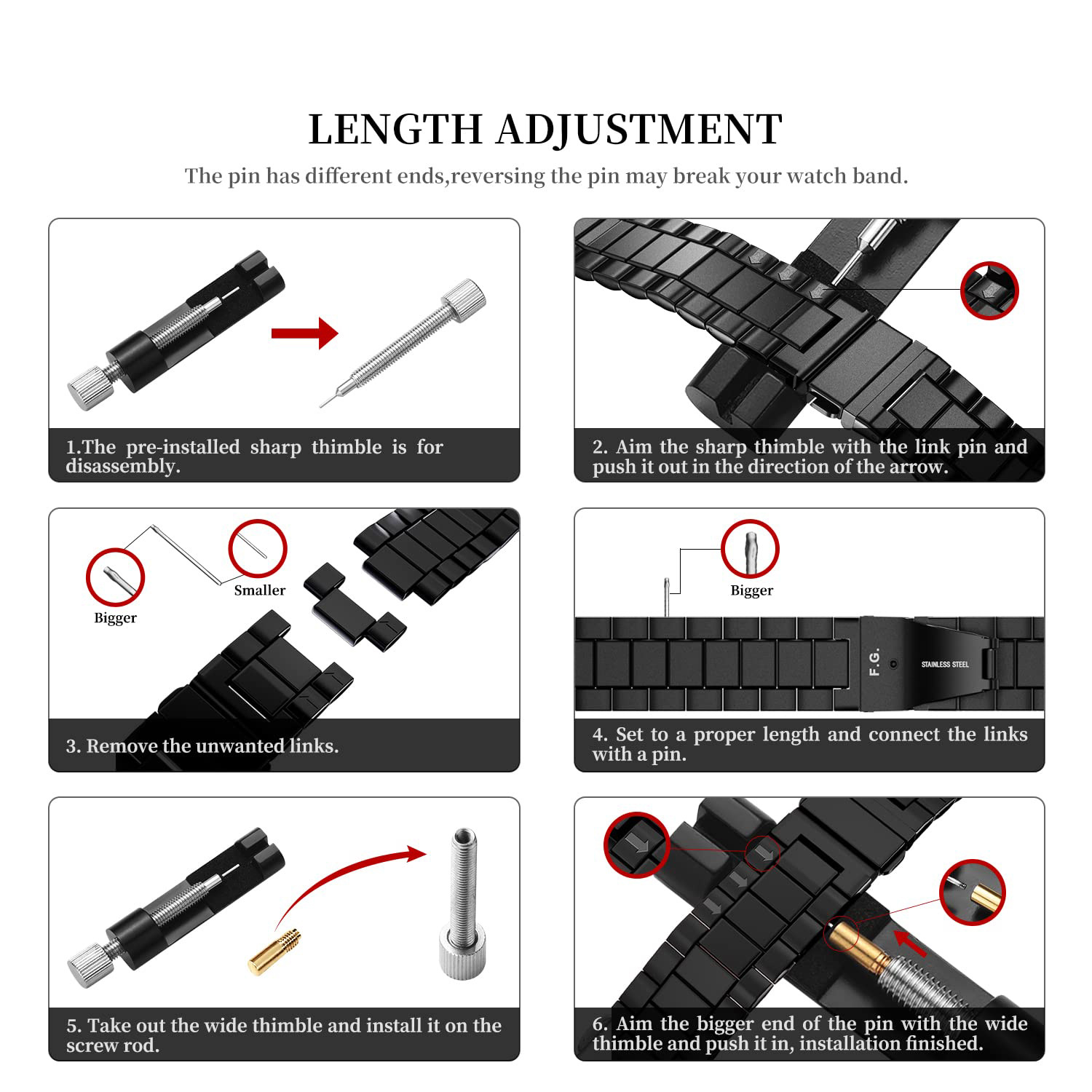 LENGTH ADJUSTMENT

The pin has different ends,reversing the pin may break your watch band.

1.The pre-installed sharp thimble is for disassembly.

2. Aim the sharp thimble with the link pin and push it out in the direction of the arrow.

Bigger

Smaller

3. Remove the unwanted links.

Bigger

F.G.

STAINLESS STEEL

4. Set to a proper length and connect the links with a pin.

5. Take out the wide thimble and install it on the screw rod.

6. Aim the bigger end of the pin with the wide thimble and push it in, installation finished.