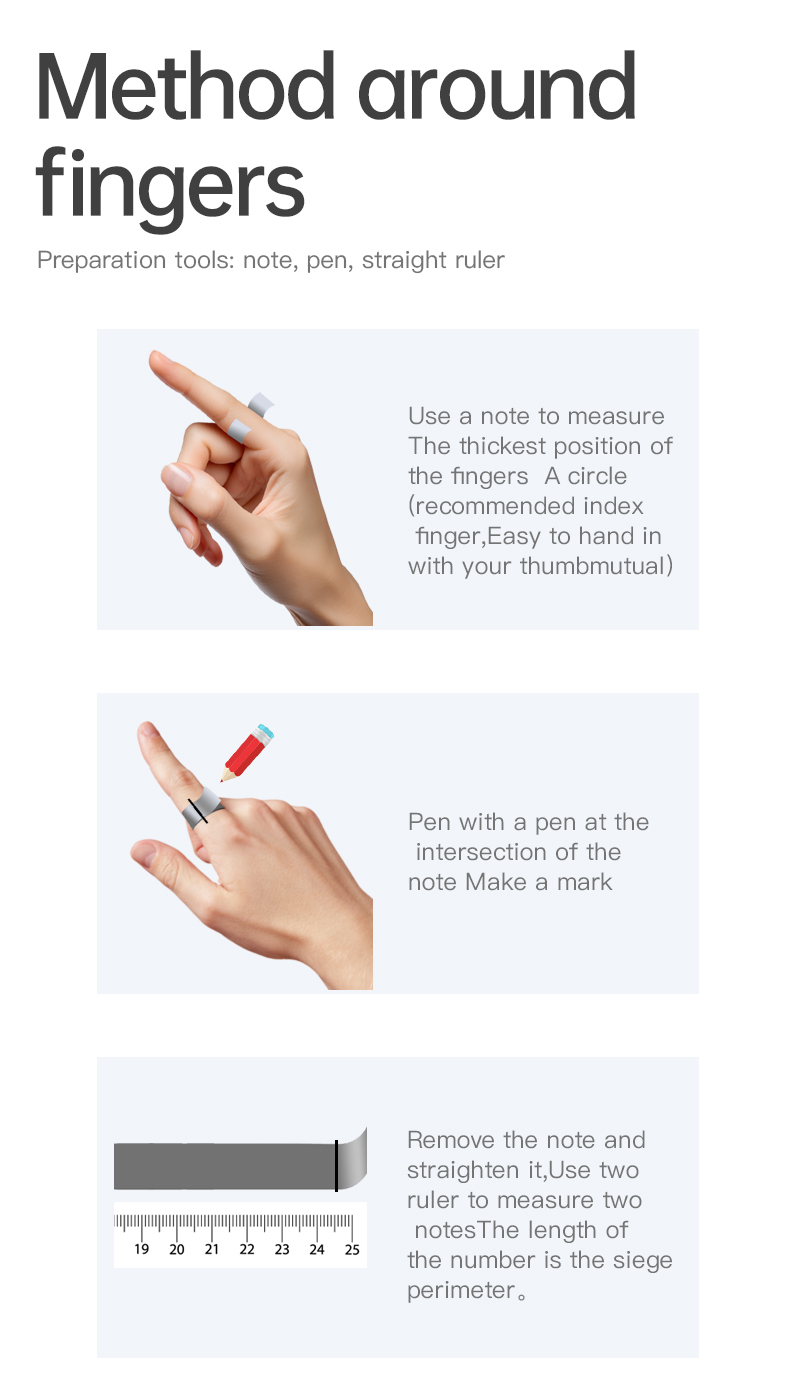 Method around fingers

Preparation tools: note, pen, straight ruler

Use a note to measure The thickest position of the fingers A circle (recommended index finger,Easy to hand in with your thumbmutual)

Pen with a pen at the intersection of the note Make a mark

19 20 21 22 23 24 25

Remove the note and straighten it,Use two ruler to measure two notesThe length of the number is the siege perimeter。