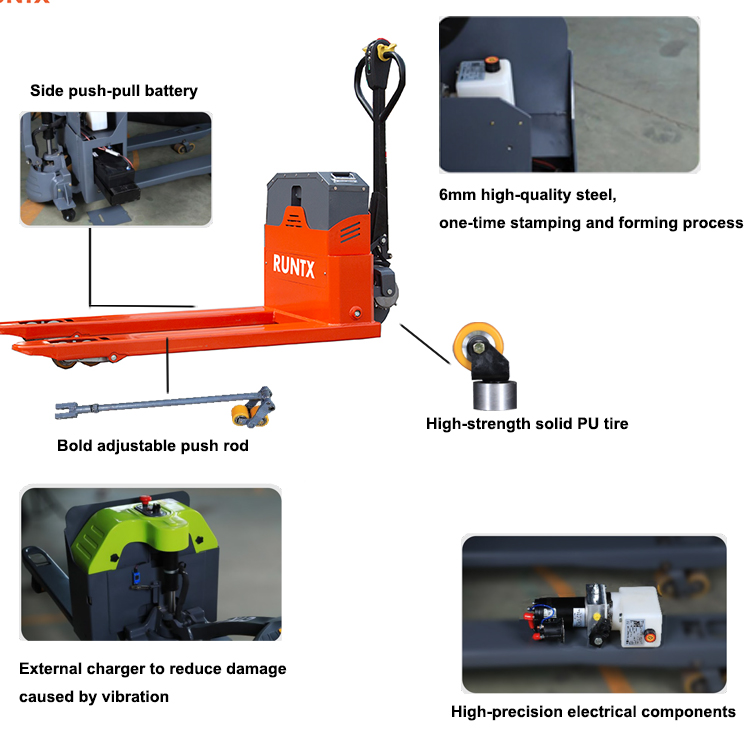 Side push-pull battery

6mm high-quality steel,
one-time stamping and forming process

RUNTX

High-strength solid PU tire

Bold adjustable push rod

External charger to reduce damage caused by vibration

High-precision electrical components