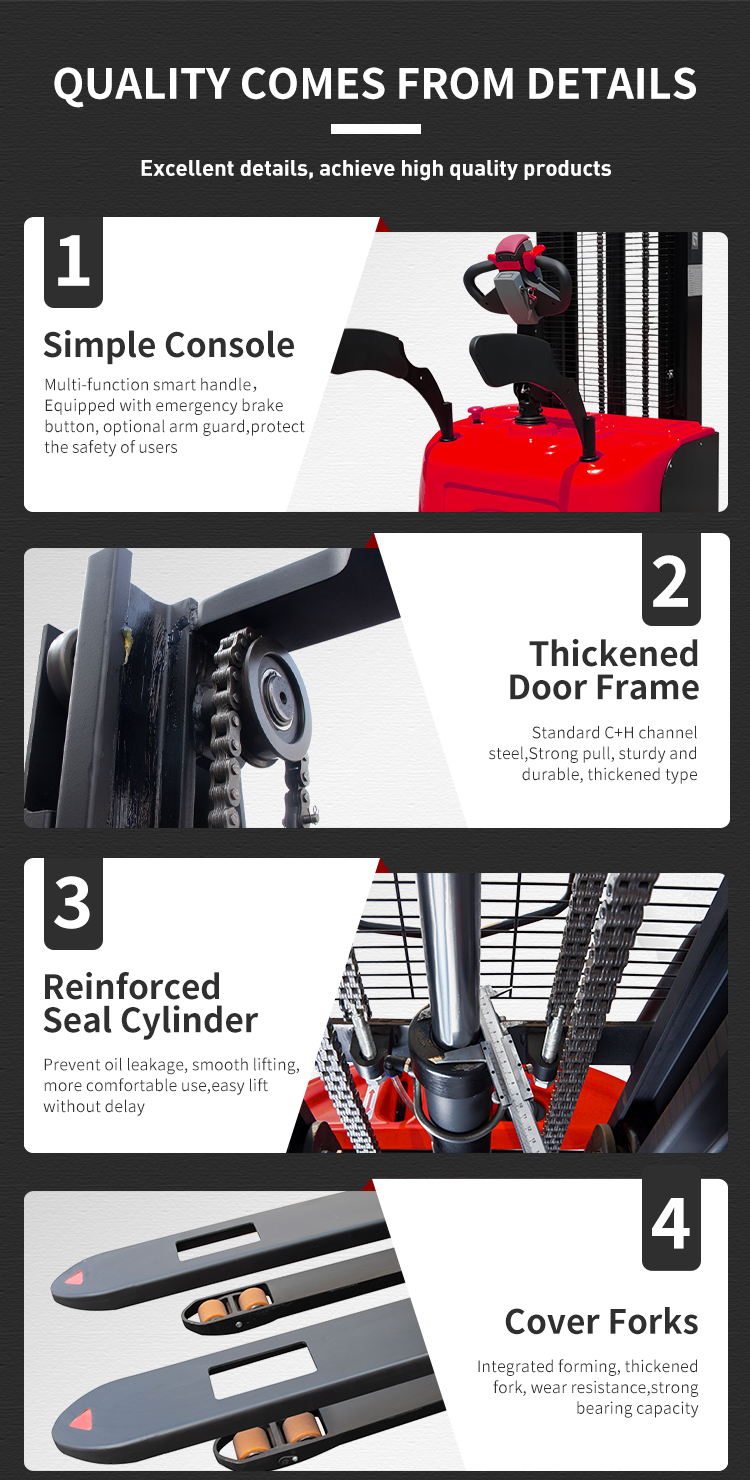 QUALITY COMES FROM DETAILS

Excellent details, achieve high quality products

1

Simple Console

Multi-function smart handle, Equipped with emergency brake button, optional arm guard,protect the safety of users

2

Thickened Door Frame

Standard C+H channel steel,Strong pull, sturdy and durable, thickened type

3

Reinforced Seal Cylinder

Prevent oil leakage, smooth lifting, more comfortable use,easy lift without delay

4

Cover Forks

Integrated forming, thickened fork, wear resistance,strong bearing capacity