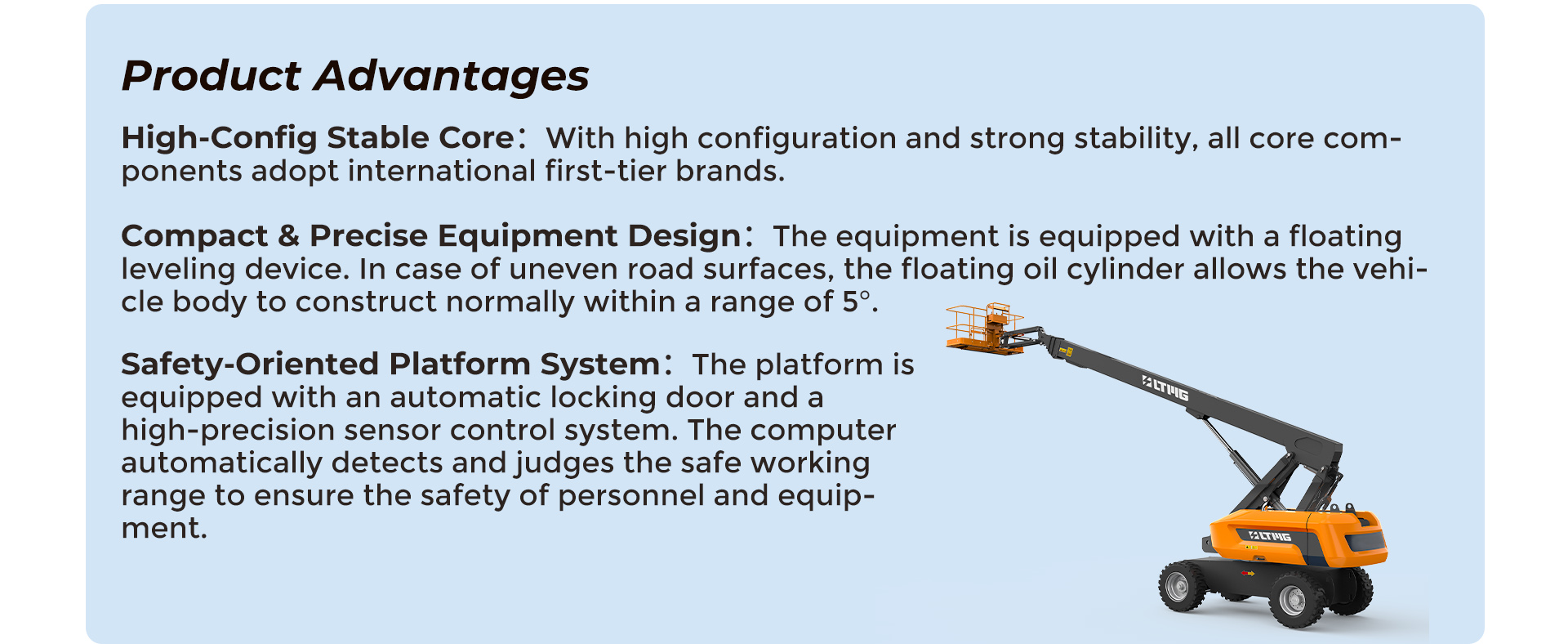 Product Advantages

High-Config Stable Core： With high configuration and strong stability, all core components adopt international first-tier brands.

Compact & Precise Equipment Design： The equipment is equipped with a floating leveling device. In case of uneven road surfaces, the floating oil cylinder allows the vehicle body to construct normally within a range of 5°.

Safety-Oriented Platform System： The platform is equipped with an automatic locking door and a high-precision sensor control system. The computer automatically detects and judges the safe working range to ensure the safety of personnel and equipment.

LTMG

LTMG