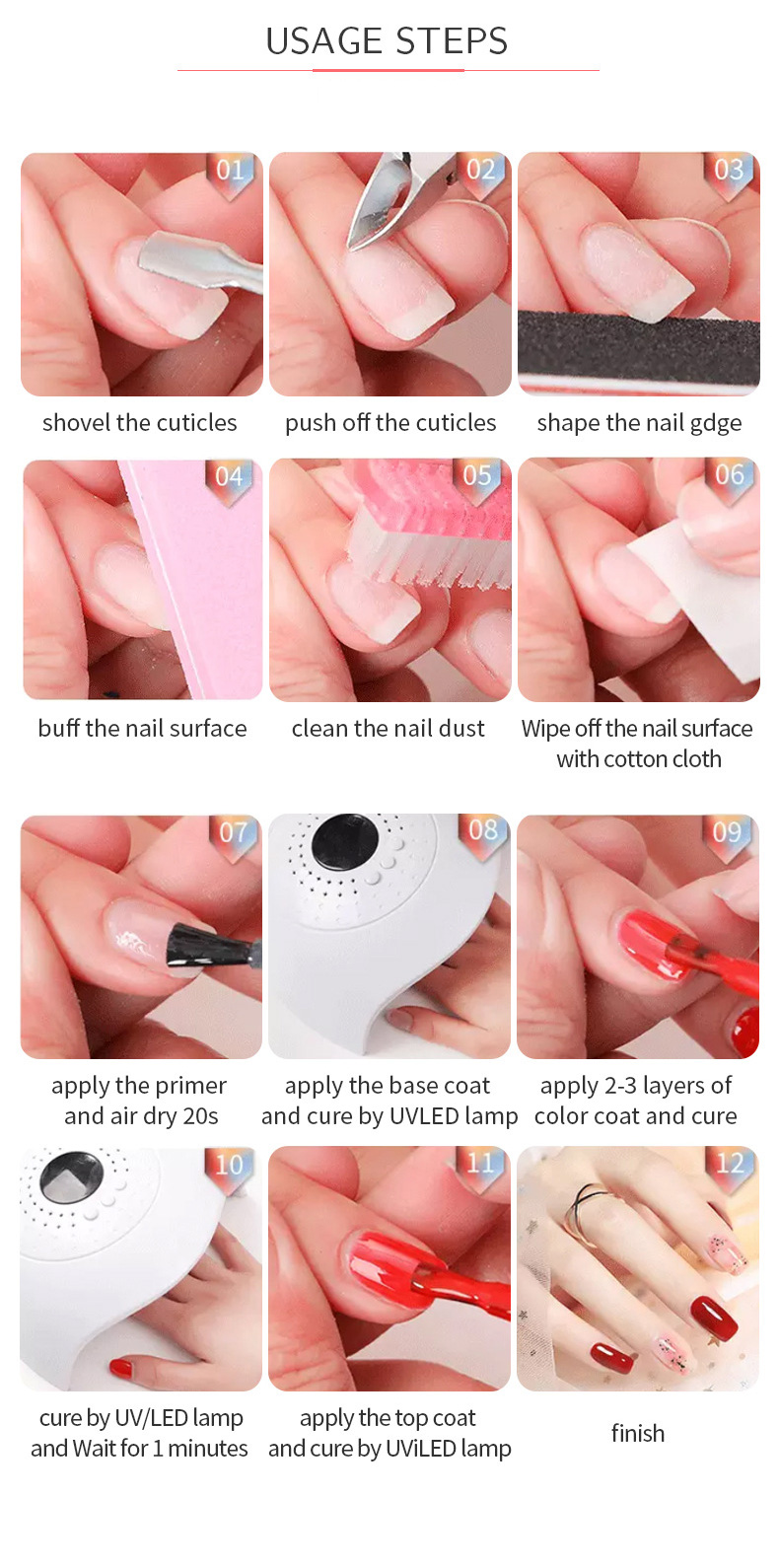 USAGE STEPS

01

shovel the cuticles

02

push off the cuticles

03

shape the nail gdge

04

buff the nail surface

05

clean the nail dust

06

Wipe off the nail surface with cotton cloth

07

apply the primer and air dry 20s

08

apply the base coat and cure by UVLED lamp

09

apply 2-3 layers of color coat and cure

10

cure by UV/LED lamp and Wait for 1 minutes

11

apply the top coat and cure by UViLED lamp

12

finish