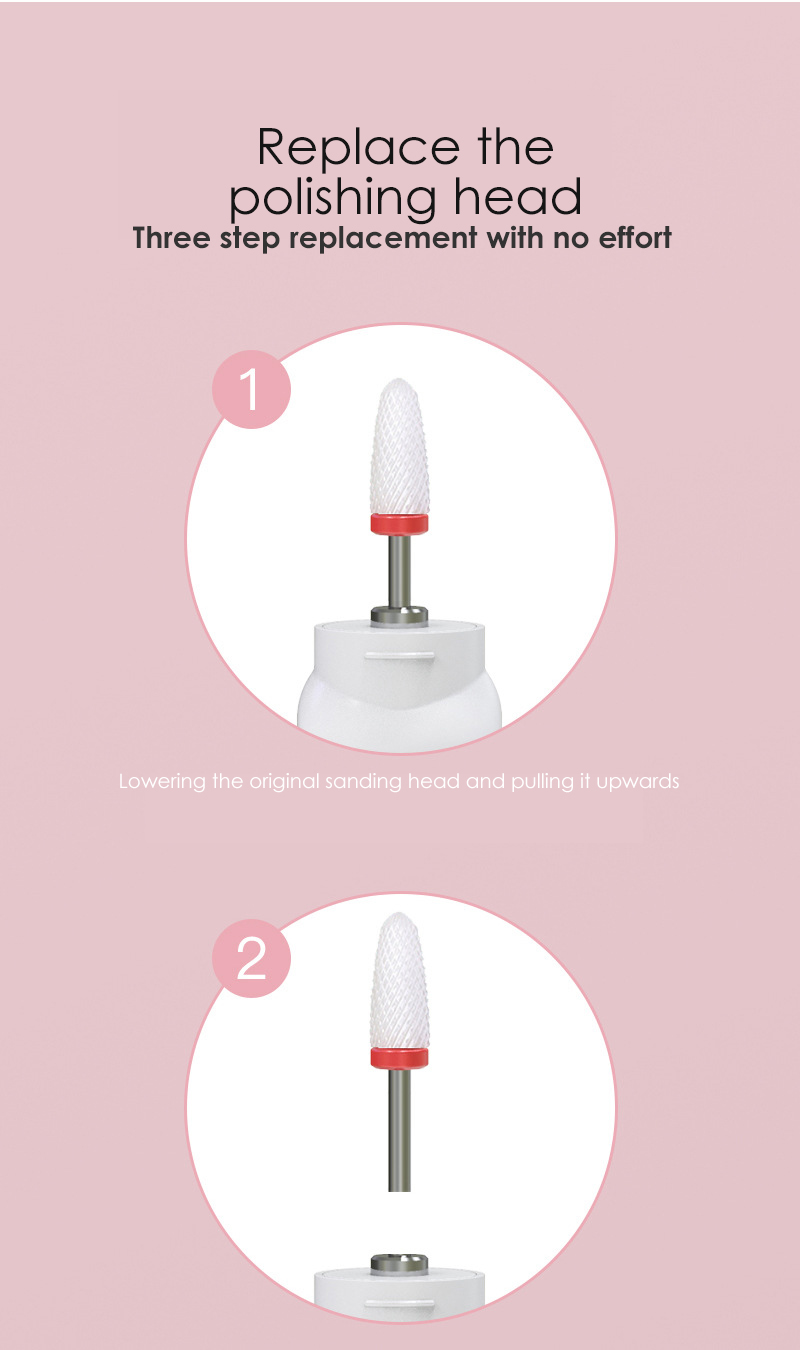 Replace the polishing head
Three step replacement with no effort

1

Lowering the original sanding head and pulling it upwards

2