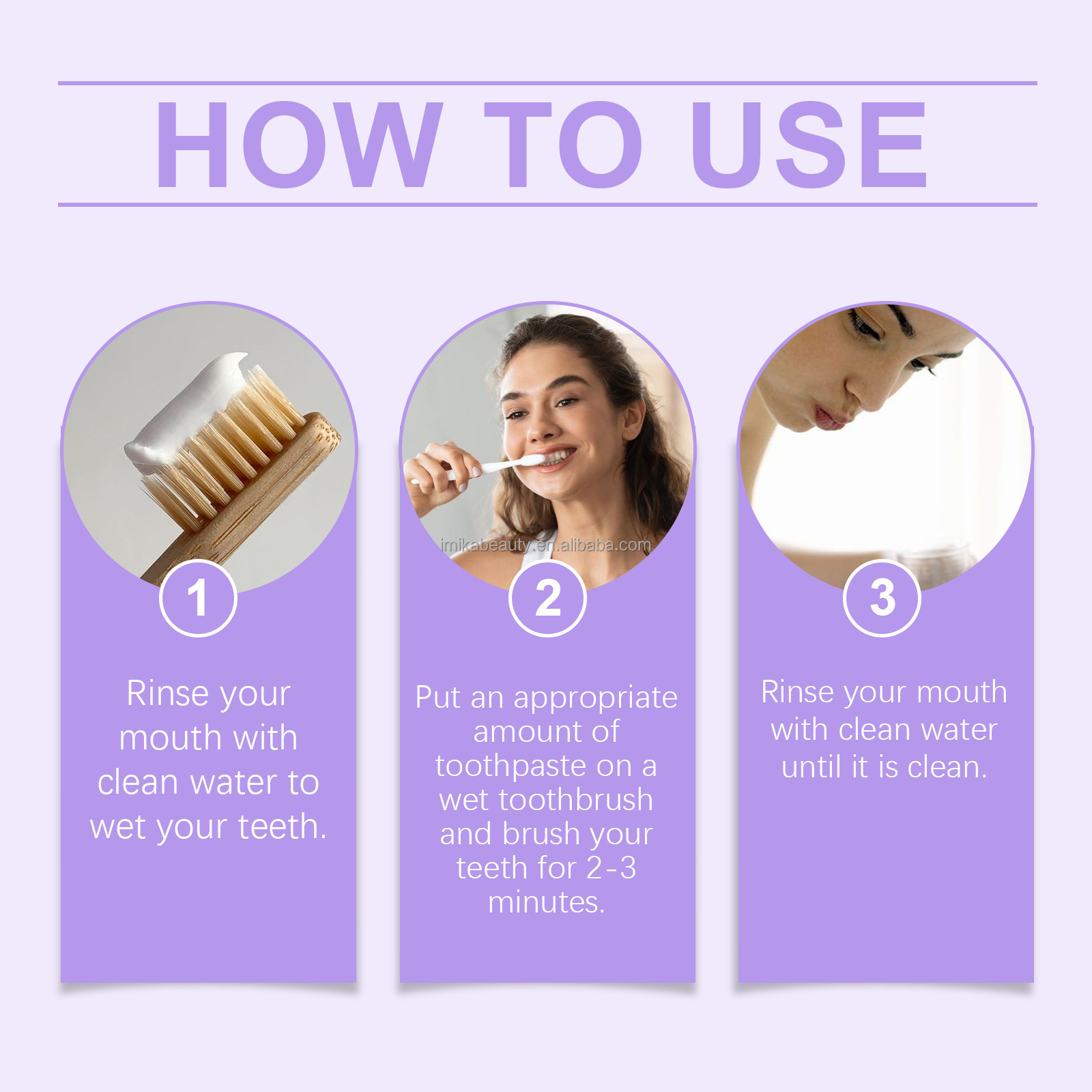 HOW TO USE

1

Rinse your mouth with clean water to wet your teeth.

imikabeauty.en.alibaba.com

2

Put an appropriate amount of toothpaste on a wet toothbrush and brush your teeth for 2-3 minutes.

3

Rinse your mouth with clean water until it is clean.