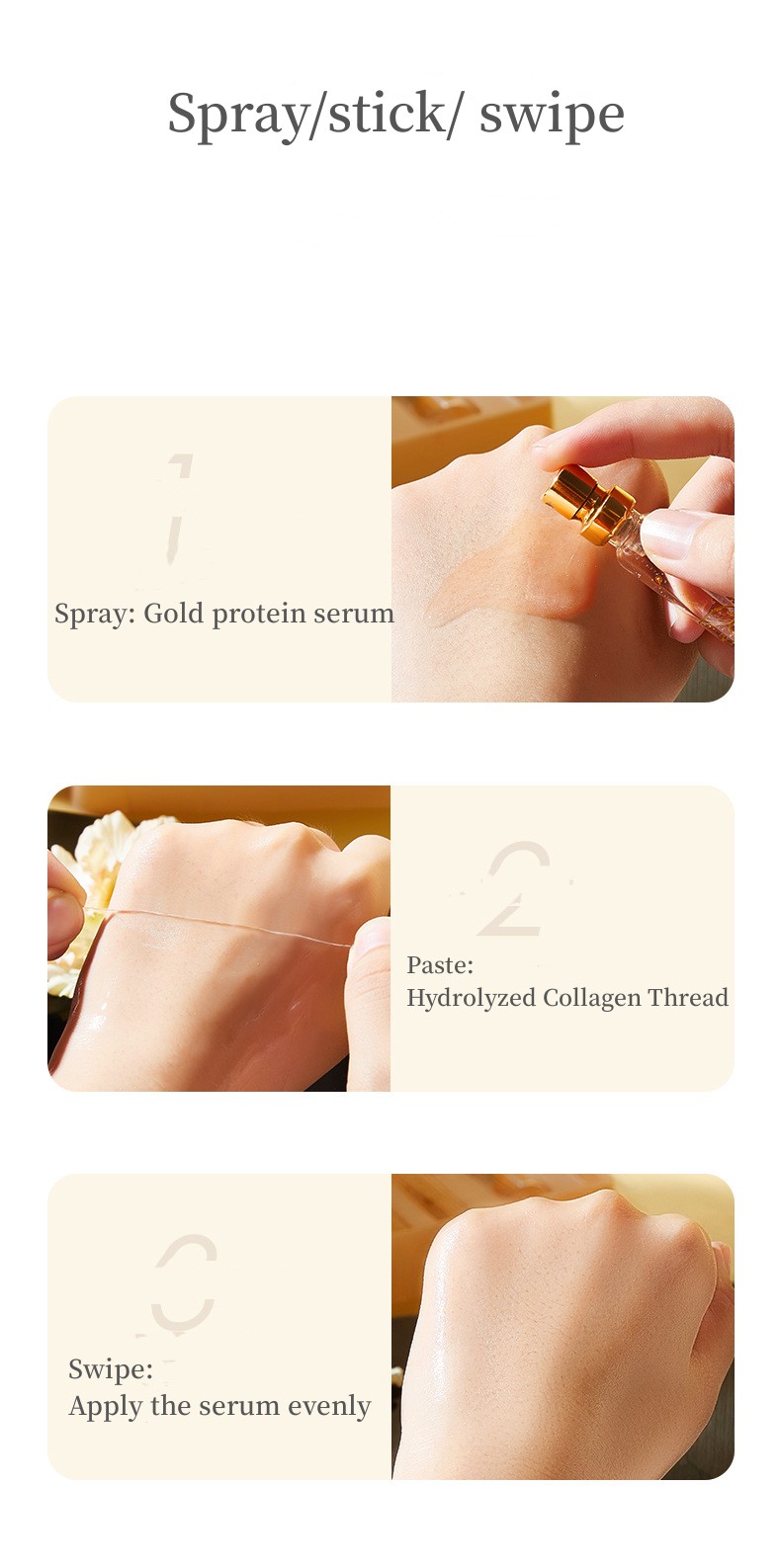 Spray/stick/ swipe

1

Spray: Gold protein serum

2

Paste:
Hydrolyzed Collagen Thread

3

Swipe:
Apply the serum evenly