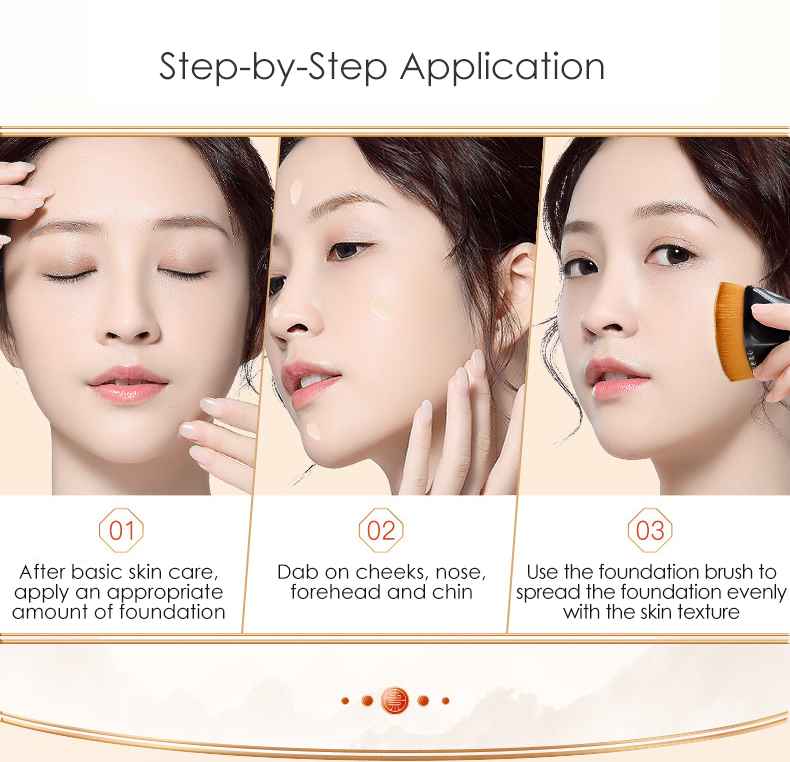 Step-by-Step Application

01

After basic skin care, apply an appropriate amount of foundation

02

Dab on cheeks, nose, forehead and chin

03

Use the foundation brush to spread the foundation evenly with the skin texture