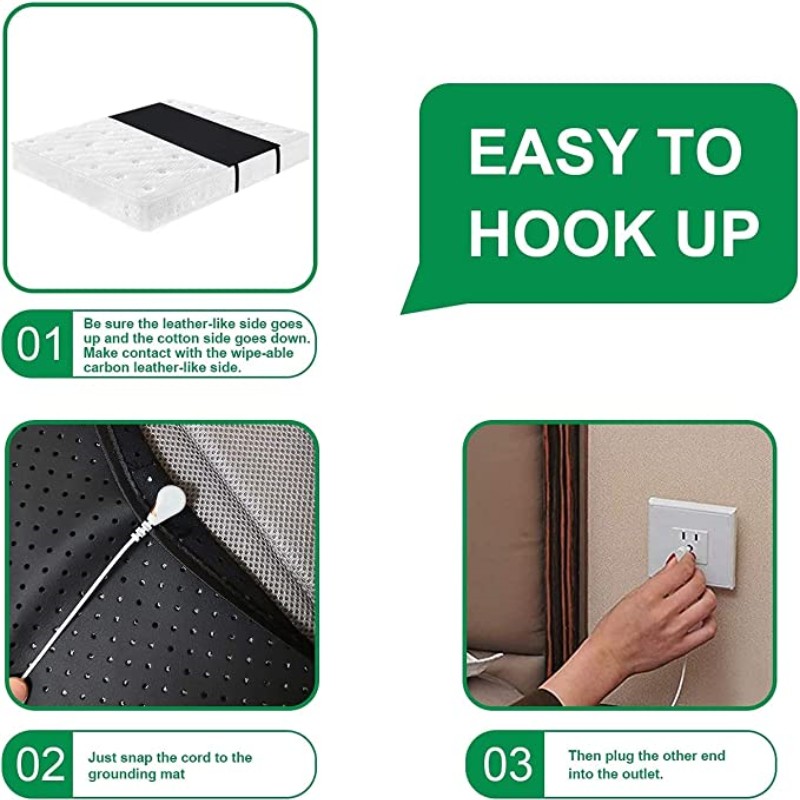 EASY TO HOOK UP

01 Be sure the leather-like side goes up and the cotton side goes down. Make contact with the wipe-able carbon leather-like side.

02 Just snap the cord to the grounding mat

03 Then plug the other end into the outlet.