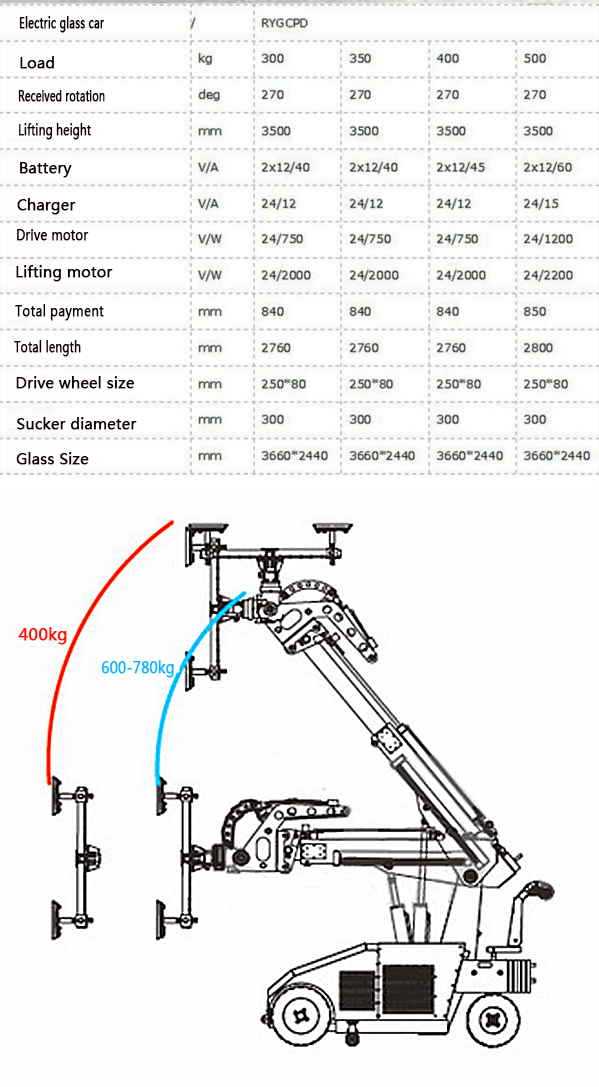 | Electric glass car | / | RYGCPD | | | |
|---|---|---|---|---|---|
| Load | kg | 300 | 350 | 400 | 500 |
| Received rotation | deg | 270 | 270 | 270 | 270 |
| Lifting height | mm | 3500 | 3500 | 3500 | 3500 |
| Battery | V/A | 2x12/40 | 2x12/40 | 2x12/45 | 2x12/60 |
| Charger | V/A | 24/12 | 24/12 | 24/12 | 24/15 |
| Drive motor | V/W | 24/750 | 24/750 | 24/750 | 24/1200 |
| Lifting motor | V/W | 24/2000 | 24/2000 | 24/2000 | 24/2200 |
| Total payment | mm | 840 | 840 | 840 | 850 |
| Total length | mm | 2760 | 2760 | 2760 | 2800 |
| Drive wheel size | mm | 250*80 | 250*80 | 250*80 | 250*80 |
| Sucker diameter | mm | 300 | 300 | 300 | 300 |
| Glass Size | mm | 3660*2440 | 3660*2440 | 3660*2440 | 3660*2440 |

400kg

600-780kg