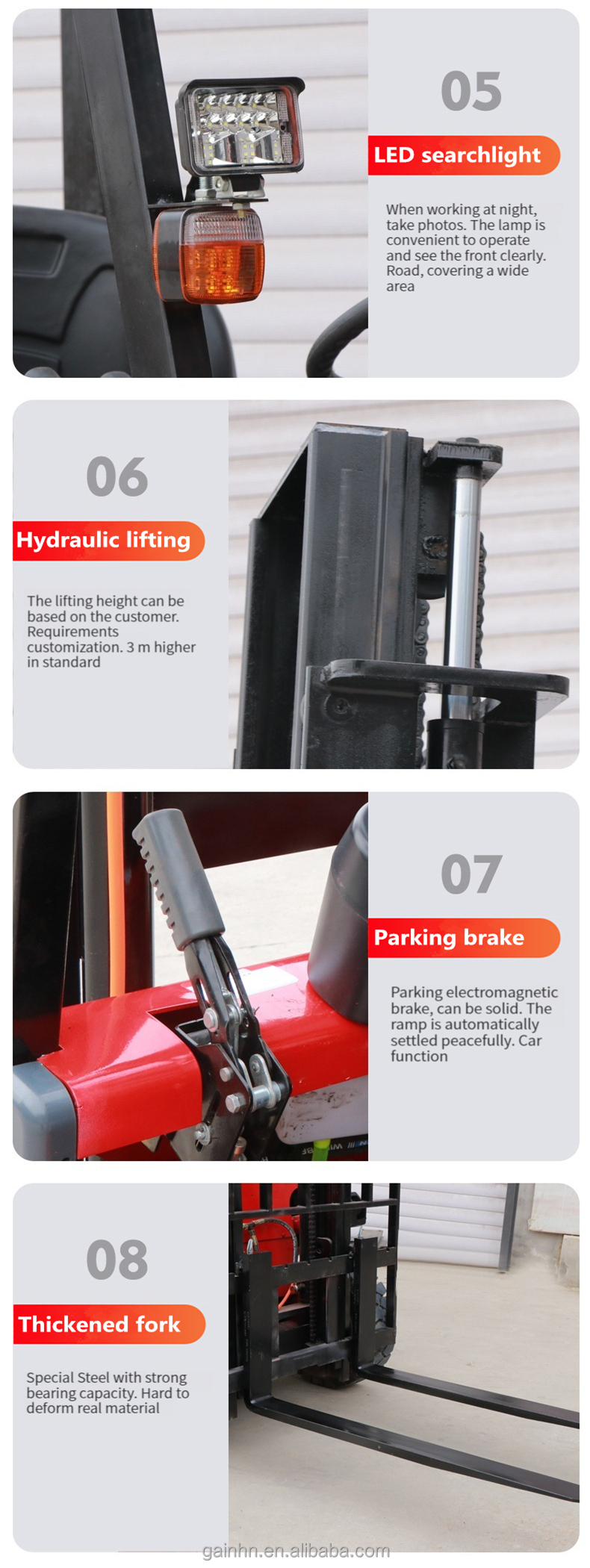 05

LED searchlight

When working at night, take photos. The lamp is convenient to operate and see the front clearly. Road, covering a wide area

06

Hydraulic lifting

The lifting height can be based on the customer. Requirements customization. 3 m higher in standard

07

Parking brake

Parking electromagnetic brake, can be solid. The ramp is automatically settled peacefully. Car function

08

Thickened fork

Special Steel with strong bearing capacity. Hard to deform real material

gainhn.en.alibaba.com