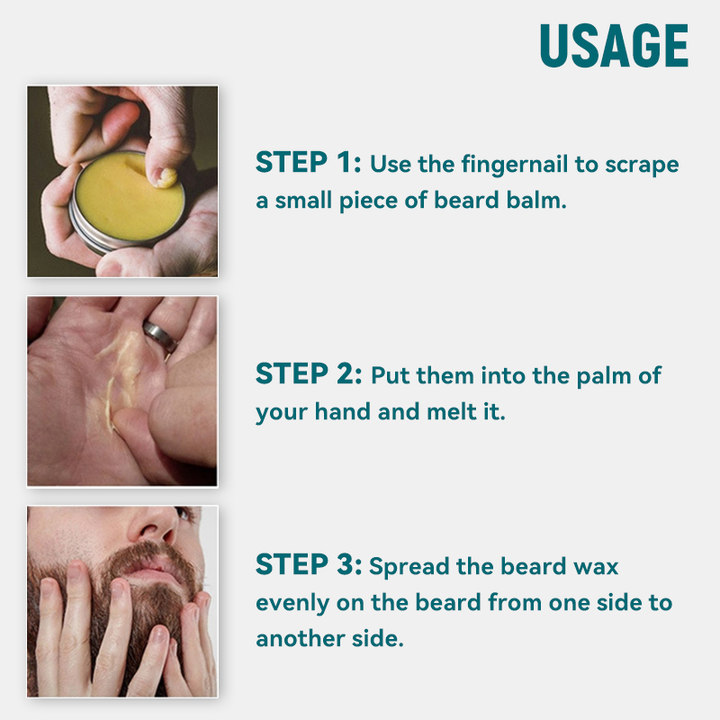 USAGE

STEP 1: Use the fingernail to scrape a small piece of beard balm.

STEP 2: Put them into the palm of your hand and melt it.

STEP 3: Spread the beard wax evenly on the beard from one side to another side.