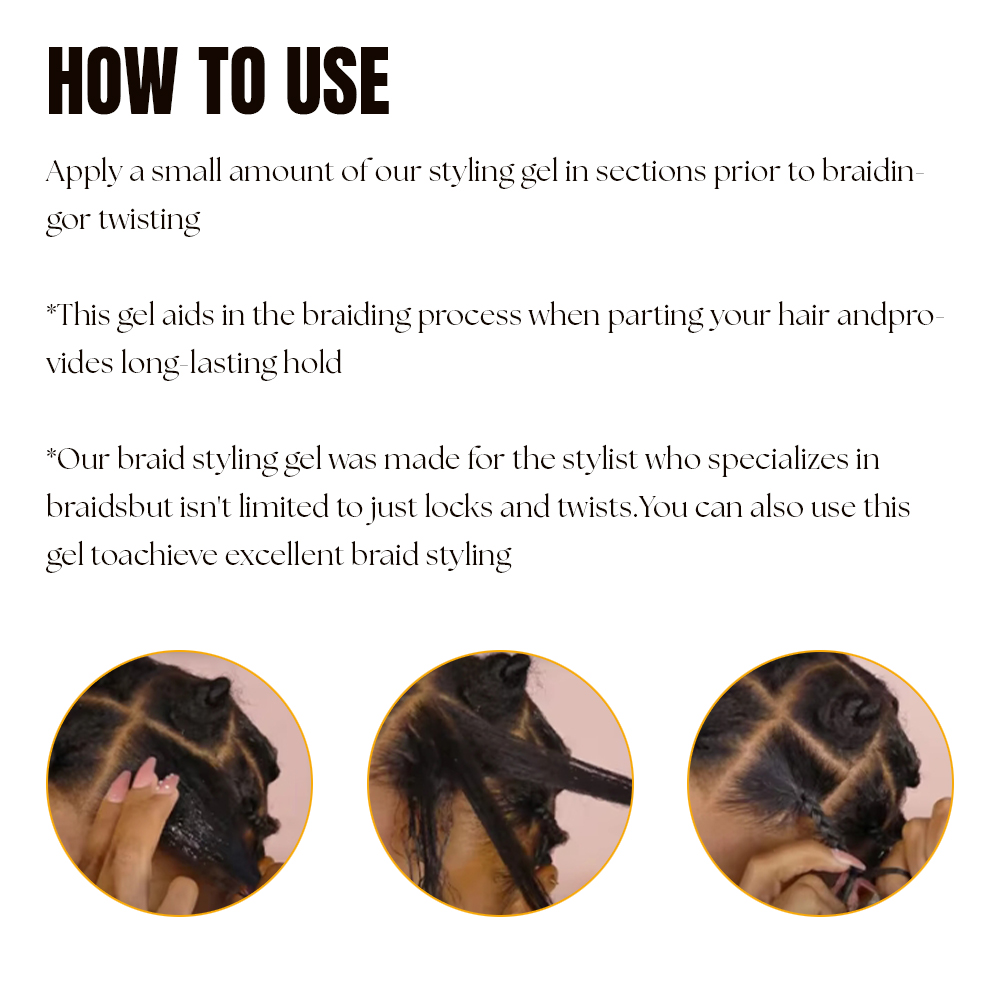 HOW TO USE

Apply a small amount of our styling gel in sections prior to braidingor twisting

*This gel aids in the braiding process when parting your hair andprovides long-lasting hold

*Our braid styling gel was made for the stylist who specializes in braidsbut isn't limited to just locks and twists.You can also use this gel toachieve excellent braid styling