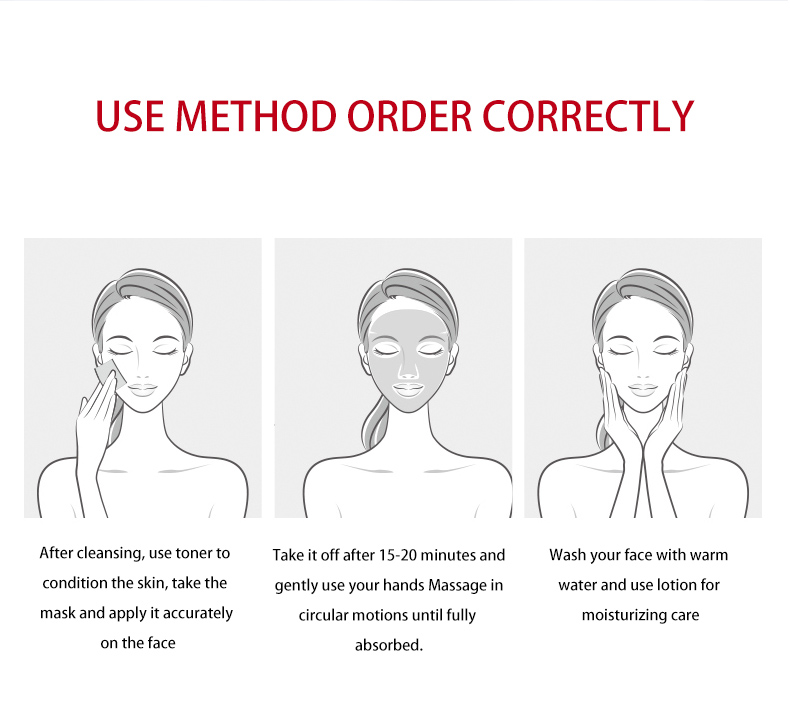 USE METHOD ORDER CORRECTLY

After cleansing, use toner to condition the skin, take the mask and apply it accurately on the face

Take it off after 15-20 minutes and gently use your hands Massage in circular motions until fully absorbed.

Wash your face with warm water and use lotion for moisturizing care