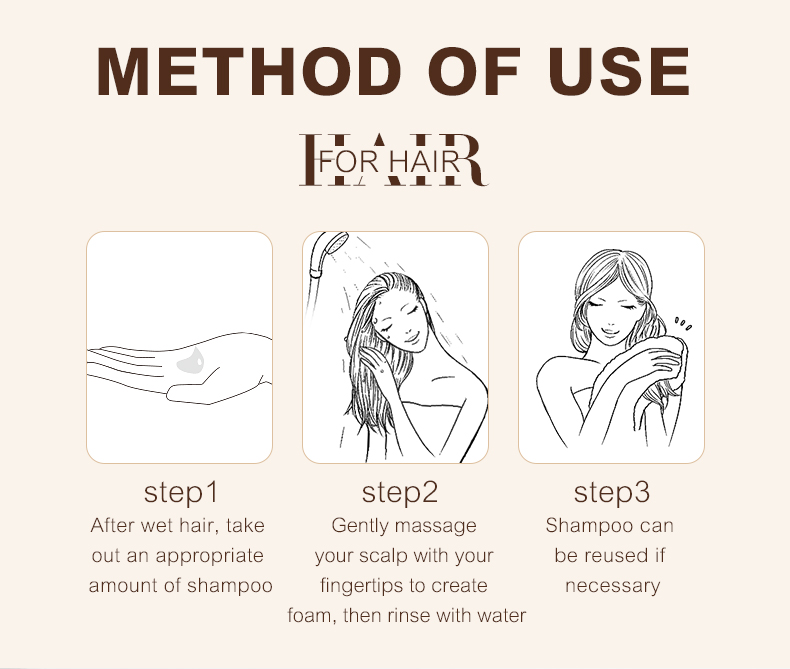 METHOD OF USE

HAIR
FOR HAIR

step1
After wet hair, take out an appropriate amount of shampoo

step2
Gently massage your scalp with your fingertips to create foam, then rinse with water

step3
Shampoo can be reused if necessary