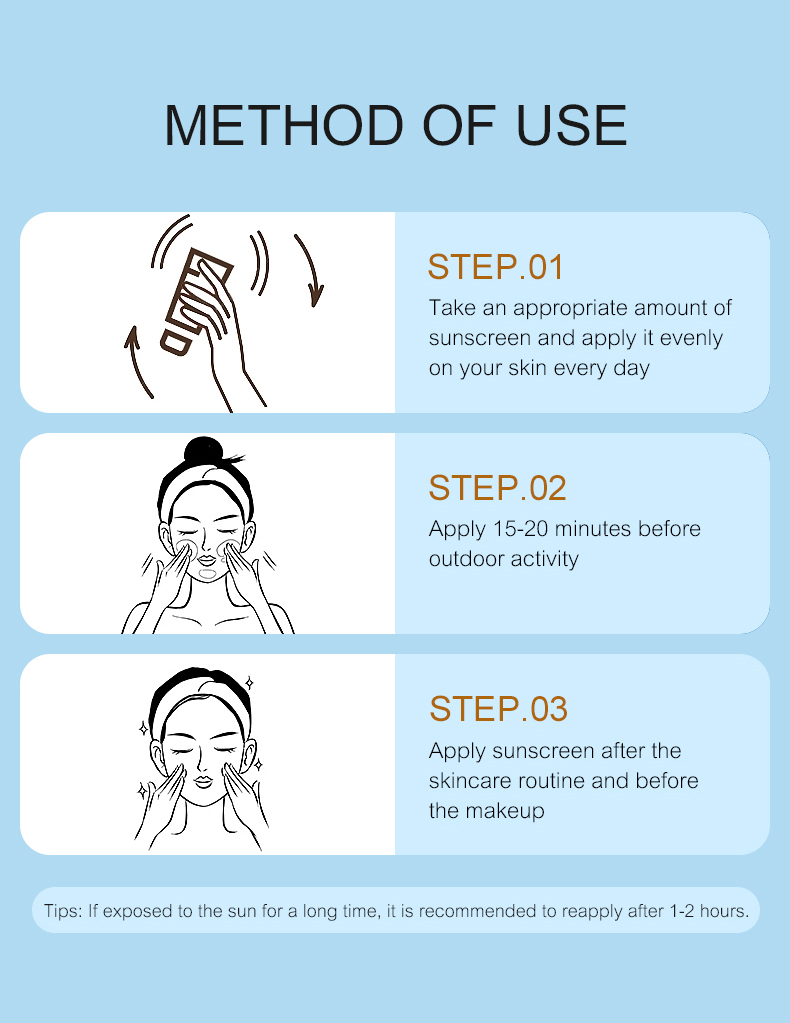 METHOD OF USE

STEP.01
Take an appropriate amount of sunscreen and apply it evenly on your skin every day

STEP.02
Apply 15-20 minutes before outdoor activity

STEP.03
Apply sunscreen after the skincare routine and before the makeup

Tips: If exposed to the sun for a long time, it is recommended to reapply after 1-2 hours.