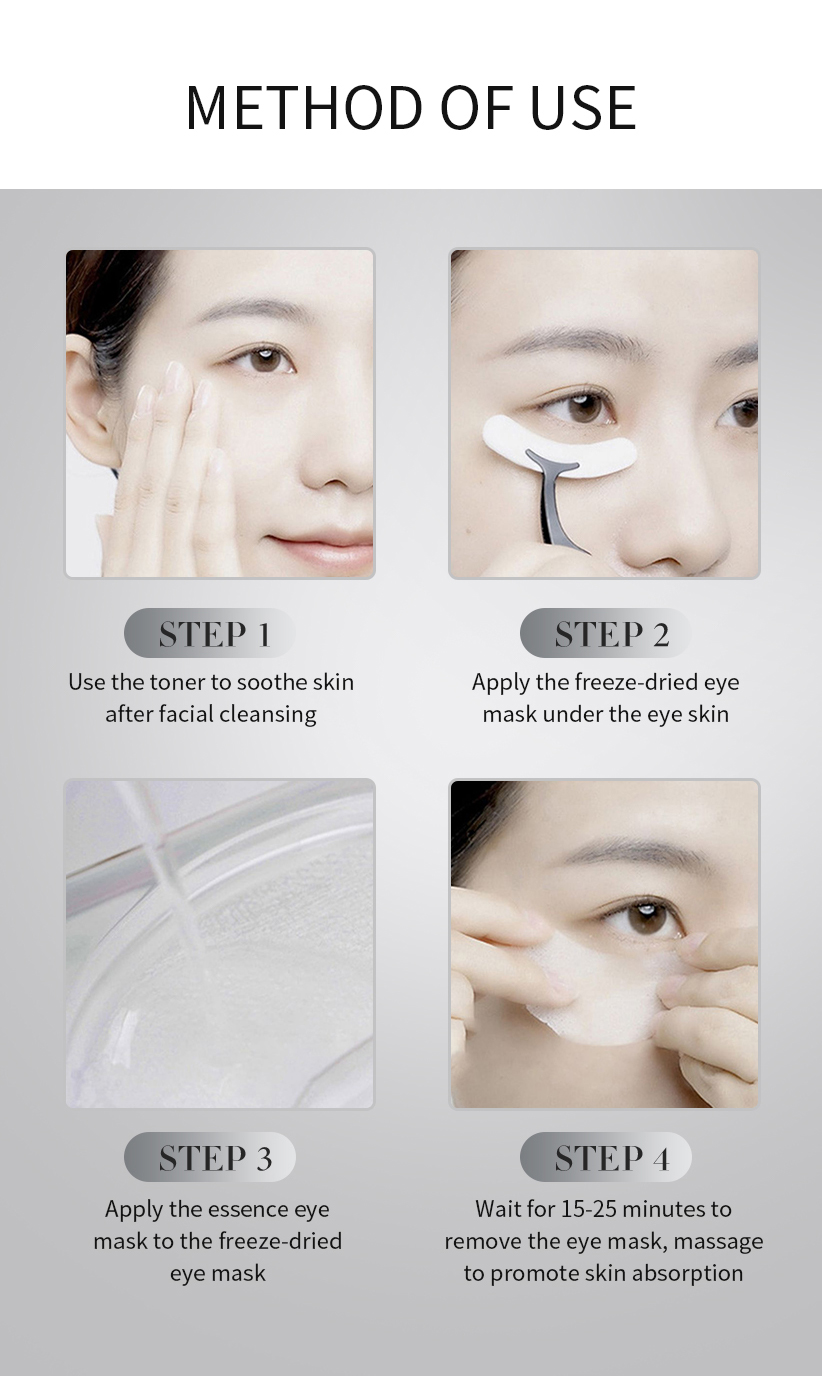 METHOD OF USE

STEP 1
Use the toner to soothe skin after facial cleansing

STEP 2
Apply the freeze-dried eye mask under the eye skin

STEP 3
Apply the essence eye mask to the freeze-dried eye mask

STEP 4
Wait for 15-25 minutes to remove the eye mask, massage to promote skin absorption