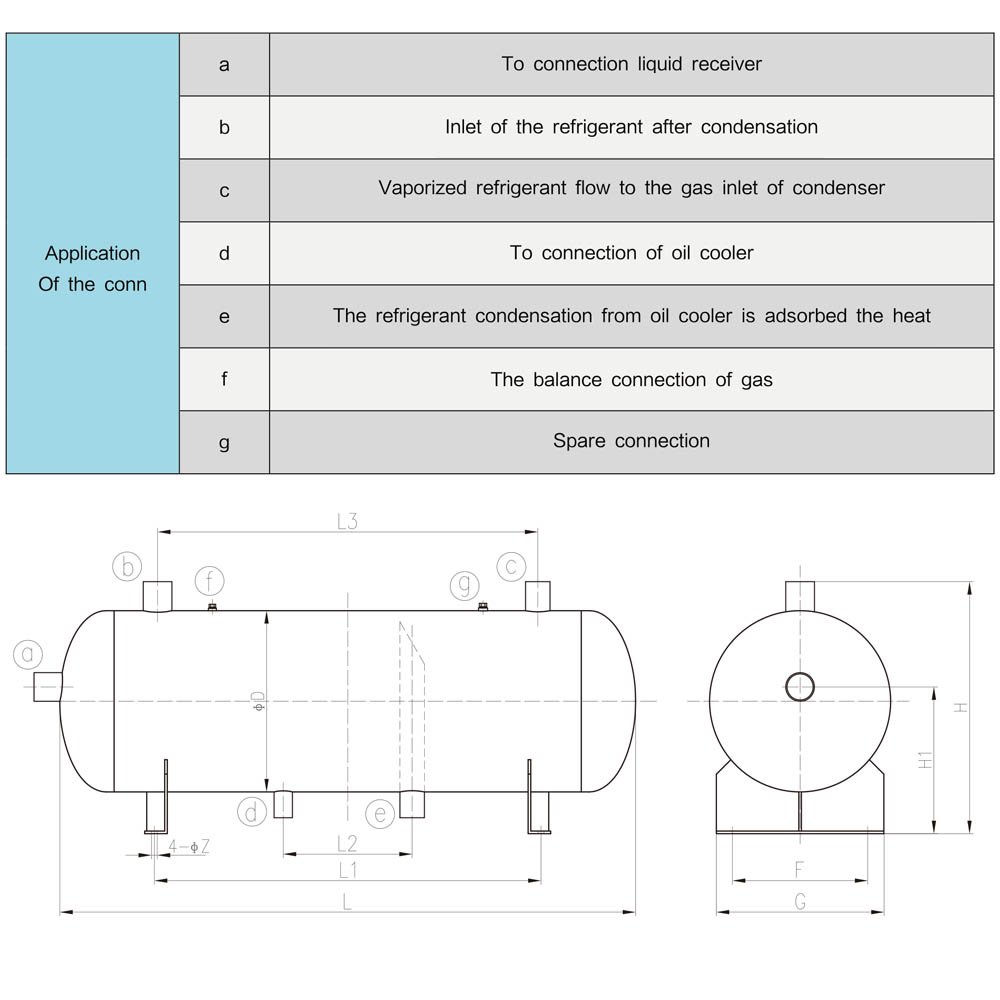 | Application Of the conn | a | To connection liquid receiver |
|---|---|---|
| | b | Inlet of the refrigerant after condensation |
| | c | Vaporized refrigerant flow to the gas inlet of condenser |
| | d | To connection of oil cooler |
| | e | The refrigerant condensation from oil cooler is adsorbed the heat |
| | f | The balance connection of gas |
| | g | Spare connection |

L3
b
f
g
c
a
ΦD
d
e
4-ΦZ
L2
L1
L
H
H1
F
G