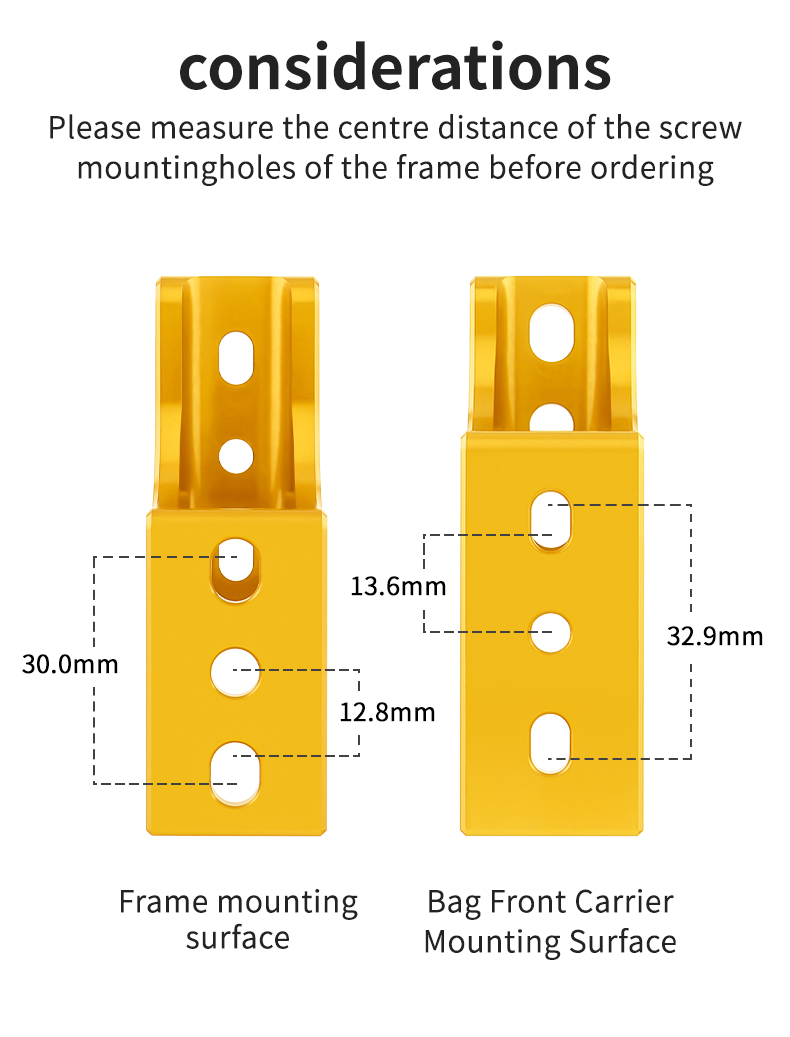 considerations

Please measure the centre distance of the screw mountingholes of the frame before ordering

30.0mm

12.8mm

13.6mm

32.9mm

Frame mounting surface

Bag Front Carrier Mounting Surface