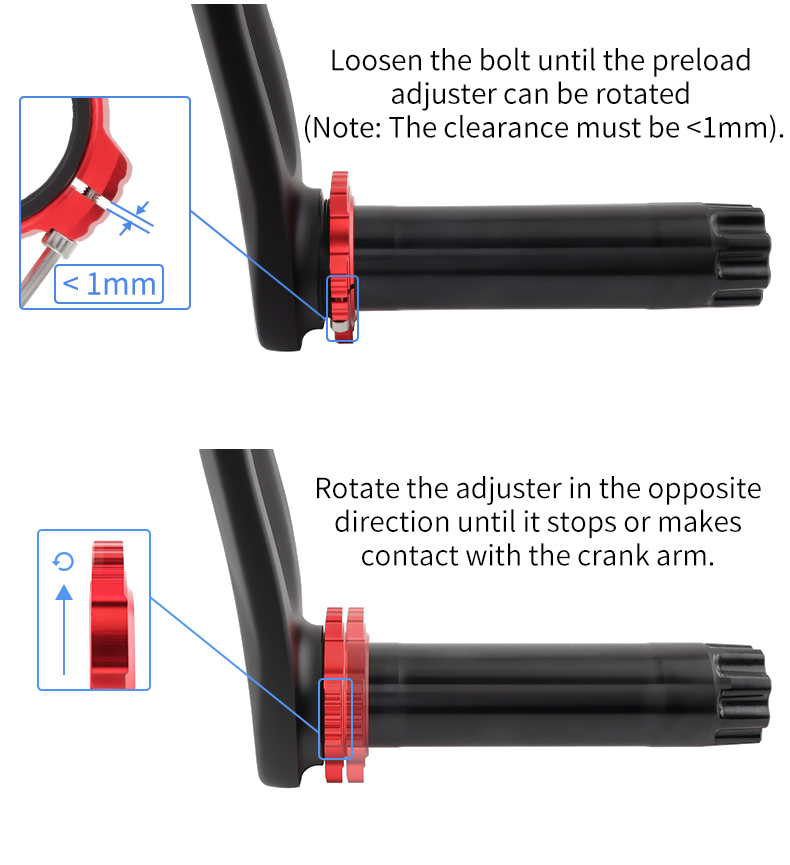 Loosen the bolt until the preload adjuster can be rotated (Note: The clearance must be <1mm).

< 1mm

Rotate the adjuster in the opposite direction until it stops or makes contact with the crank arm.