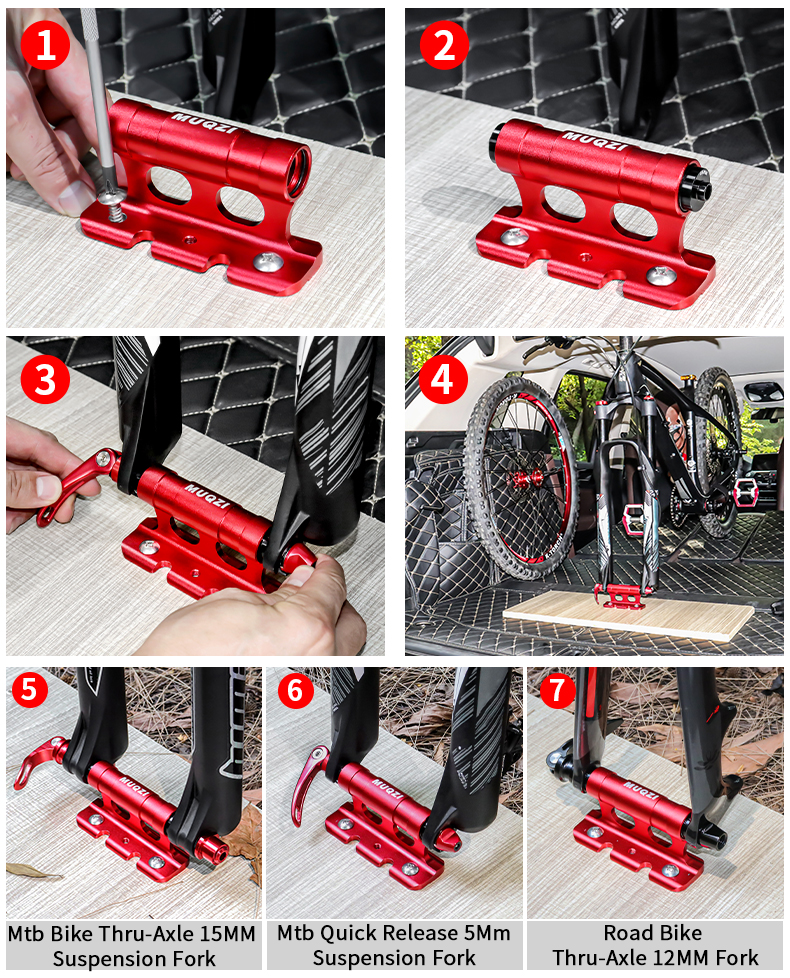 1
MUQZI
2
MUQZI
3
MUQZI
4
5
MUQZI
6
MUQZI
7
MUQZI
Mtb Bike Thru-Axle 15MM Suspension Fork
Mtb Quick Release 5Mm Suspension Fork
Road Bike Thru-Axle 12MM Fork