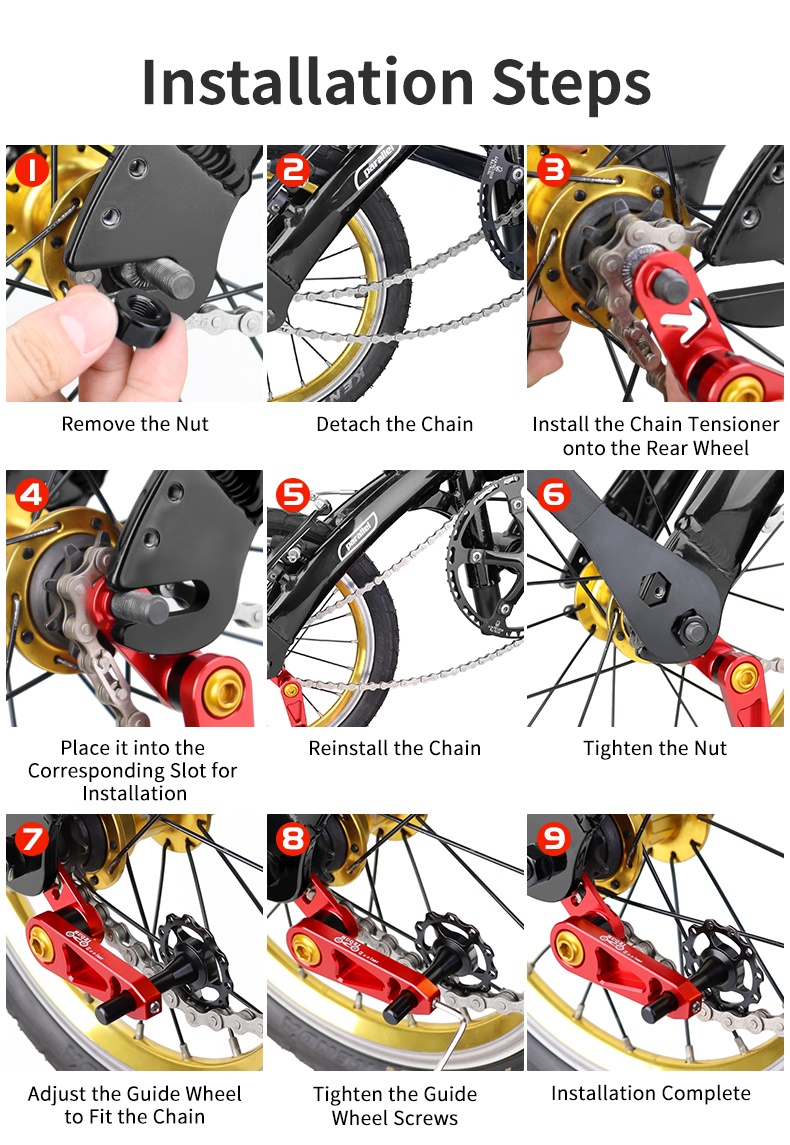 Installation Steps

1
Remove the Nut

2
Detach the Chain

3
Install the Chain Tensioner onto the Rear Wheel

4
Place it into the Corresponding Slot for Installation

5
Reinstall the Chain

6
Tighten the Nut

7
Adjust the Guide Wheel to Fit the Chain

8
Tighten the Guide Wheel Screws

9
Installation Complete